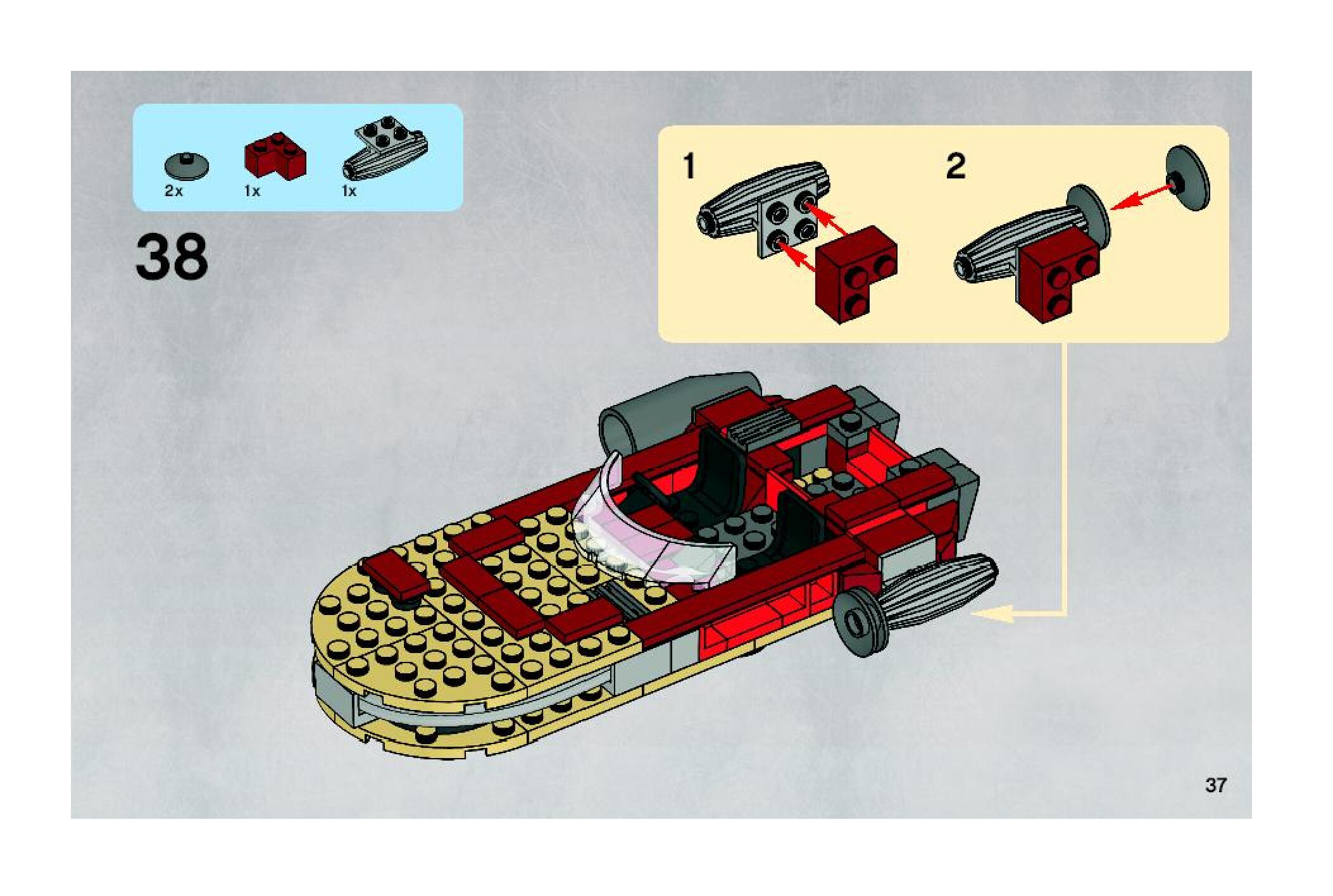 2x
1x
1x

38

1

2

37