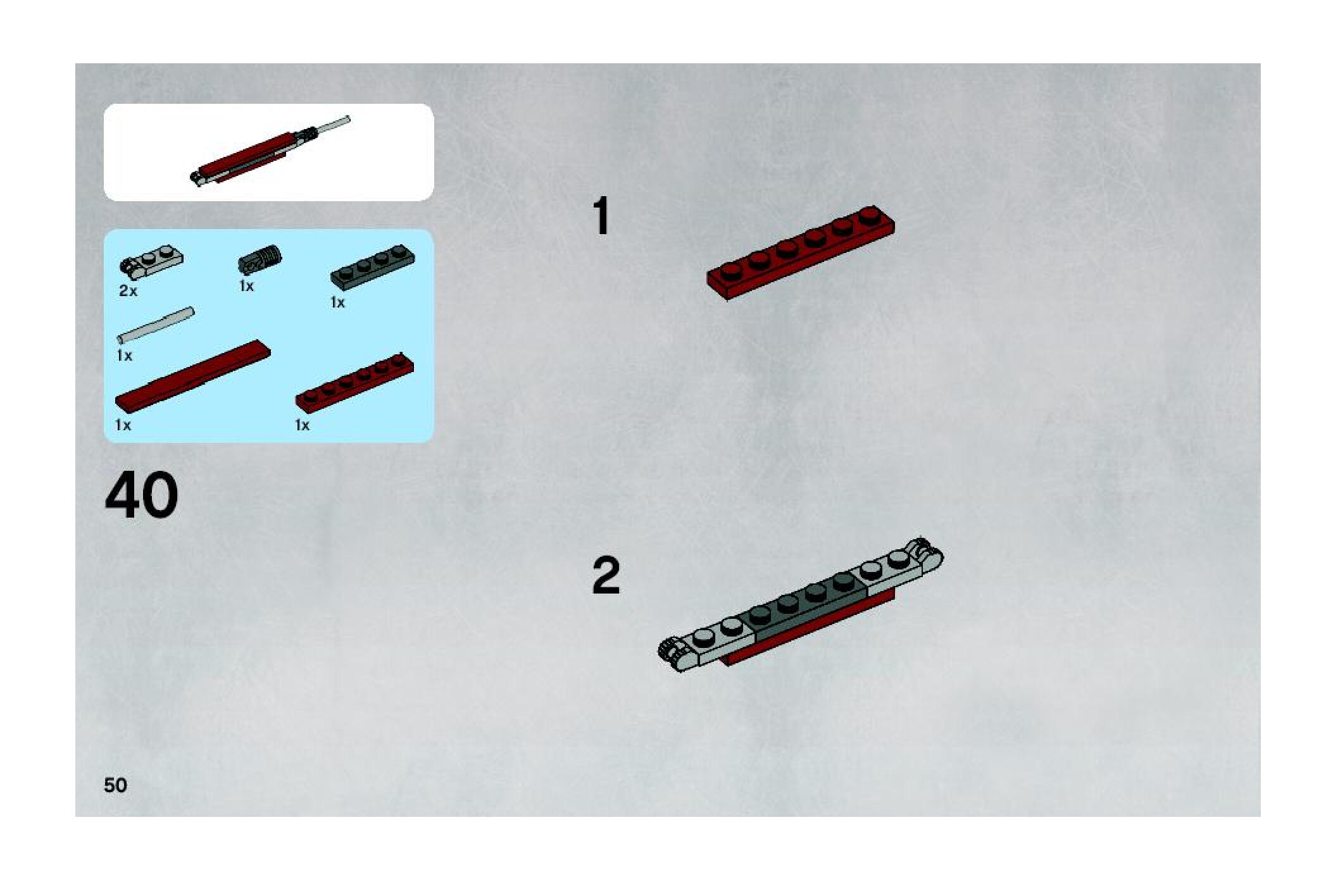 2x

1x

1x

1x

1x

1x

40

1

2

50