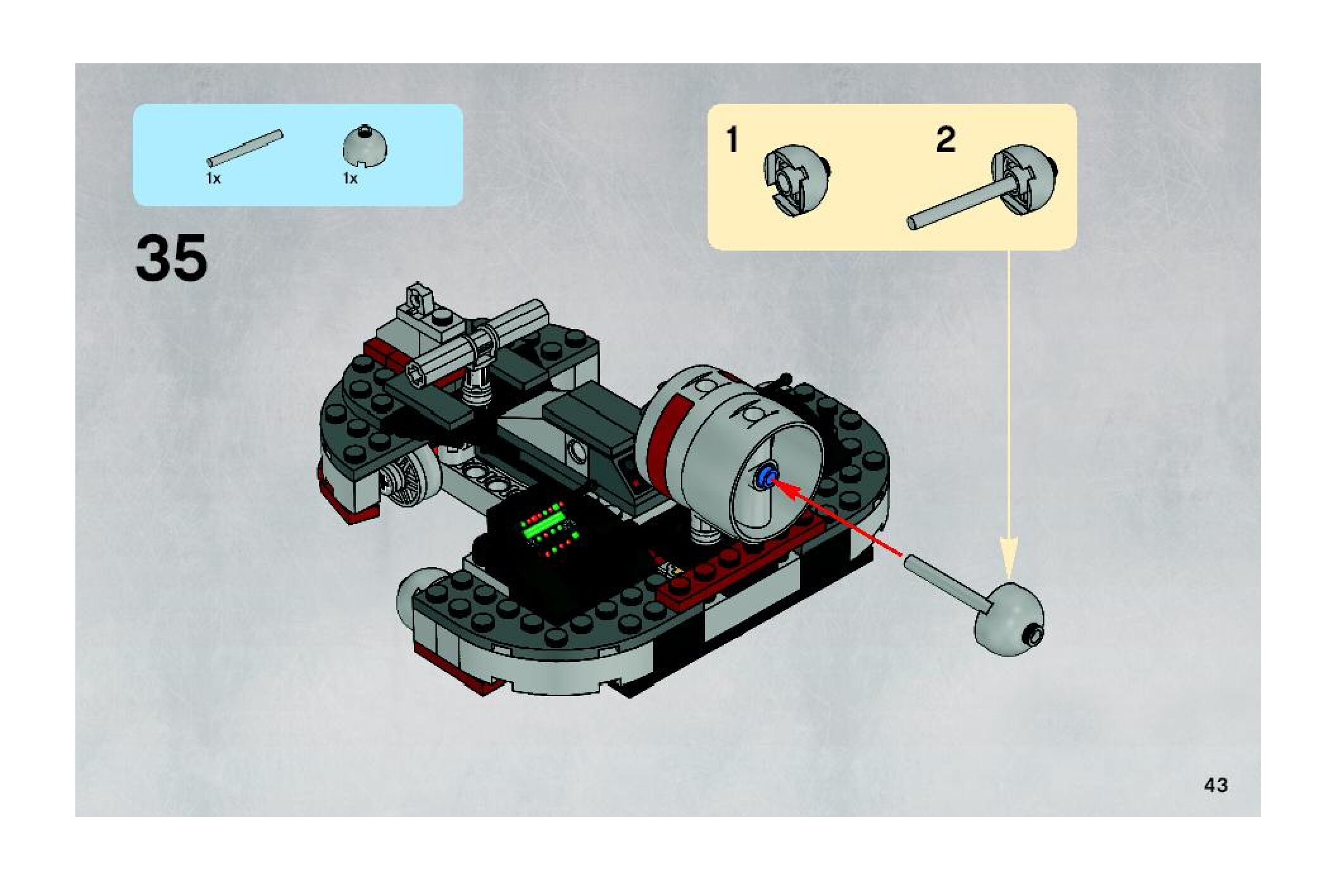 1x 1x

1 2

35

43