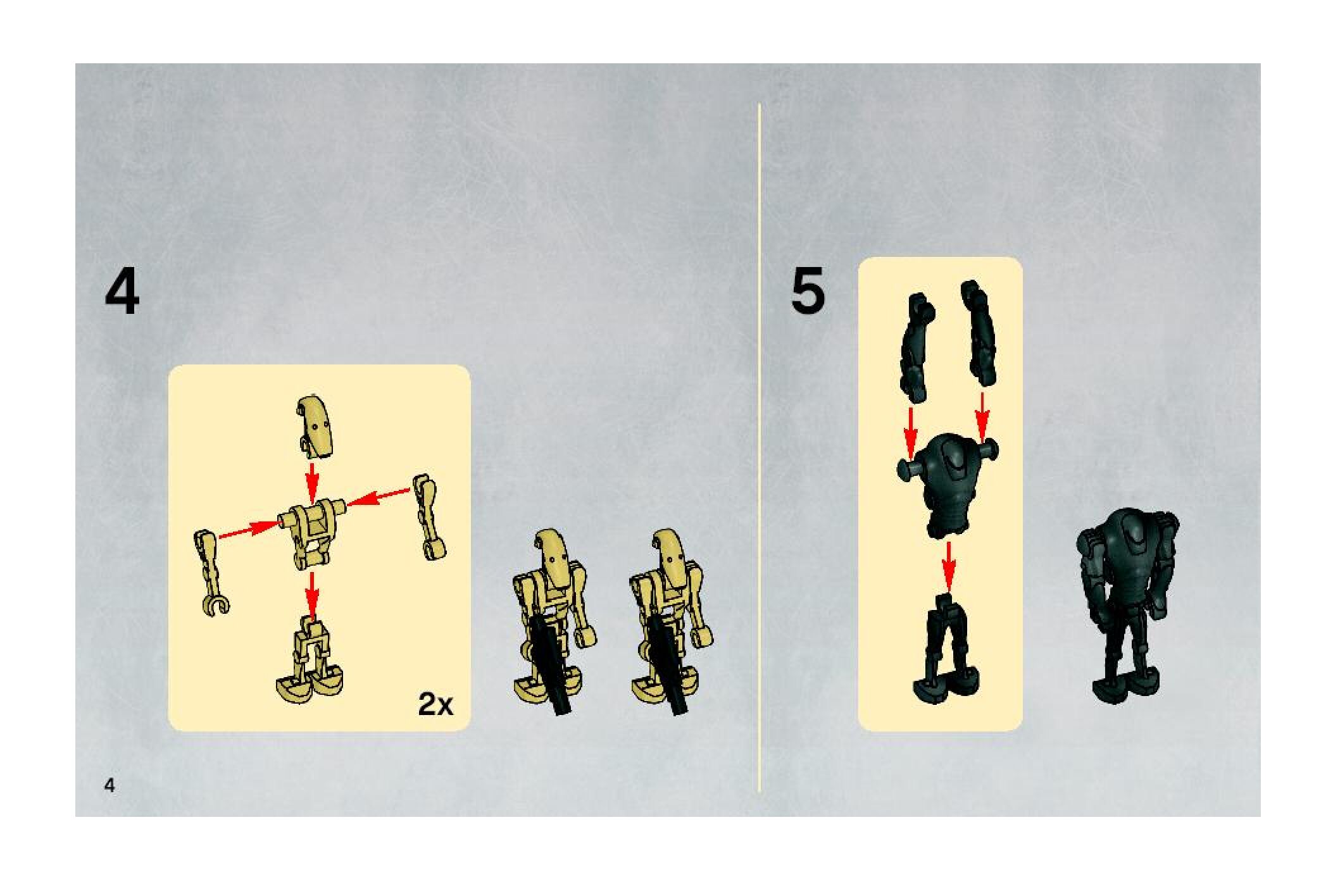 4

2x

5

4