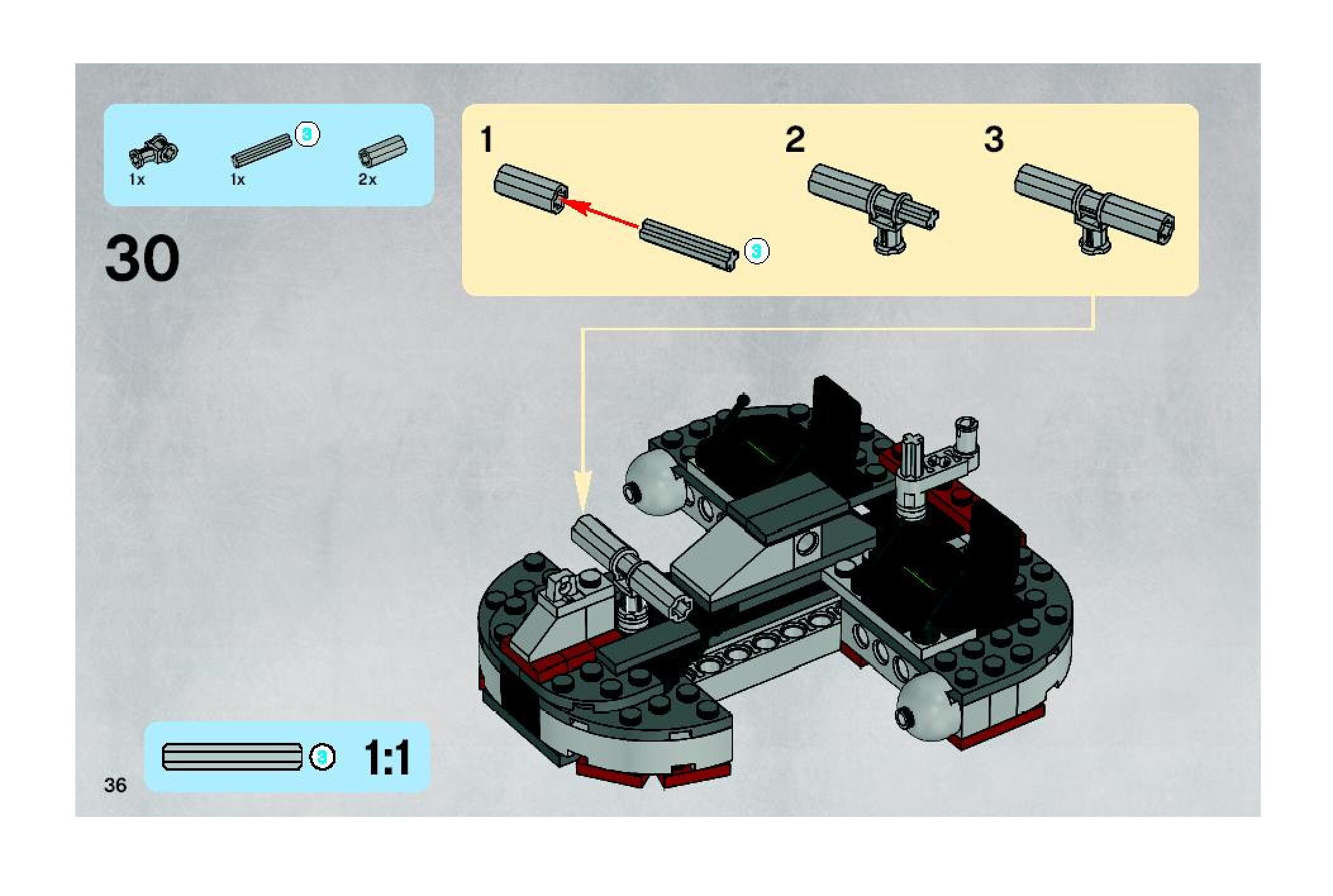 1x
3
1x
2x

30

1
3
2
3

3
1:1

36