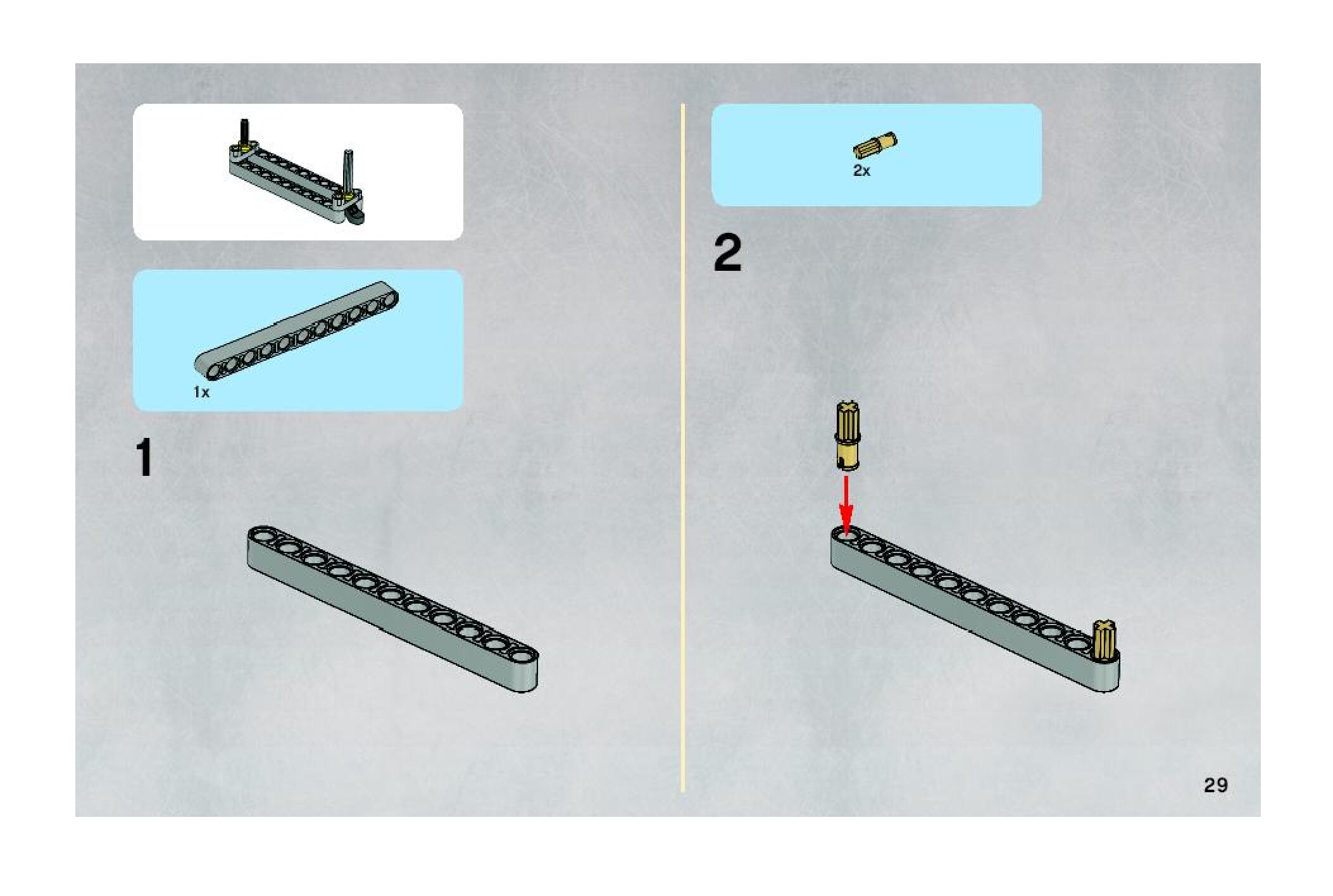 1x

1

2x

2

29