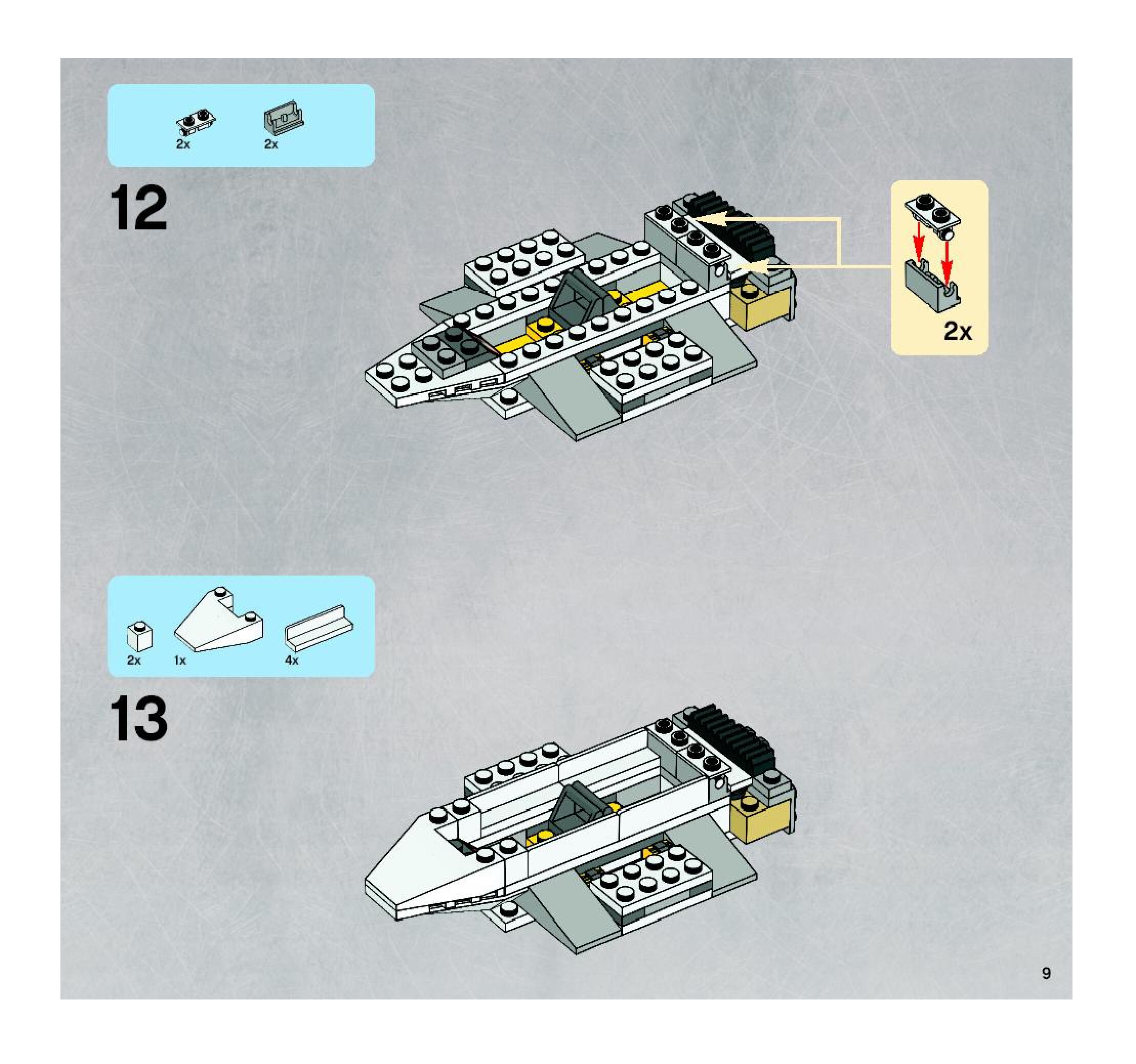 2x 2x

12

2x

2x 1x 4x

13

9