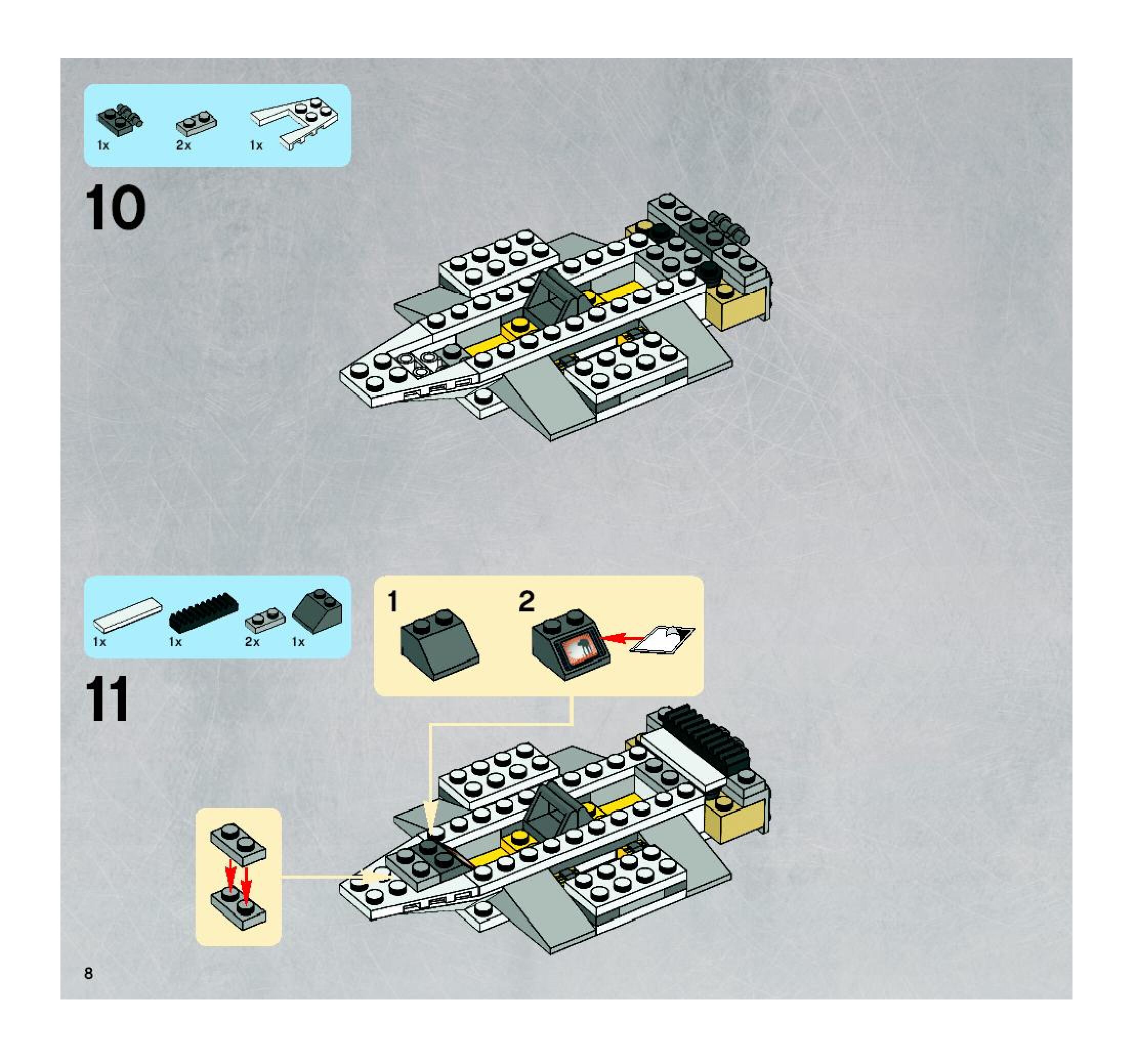 1x 2x 1x

10

1x 1x 2x 1x

11

1 2

8