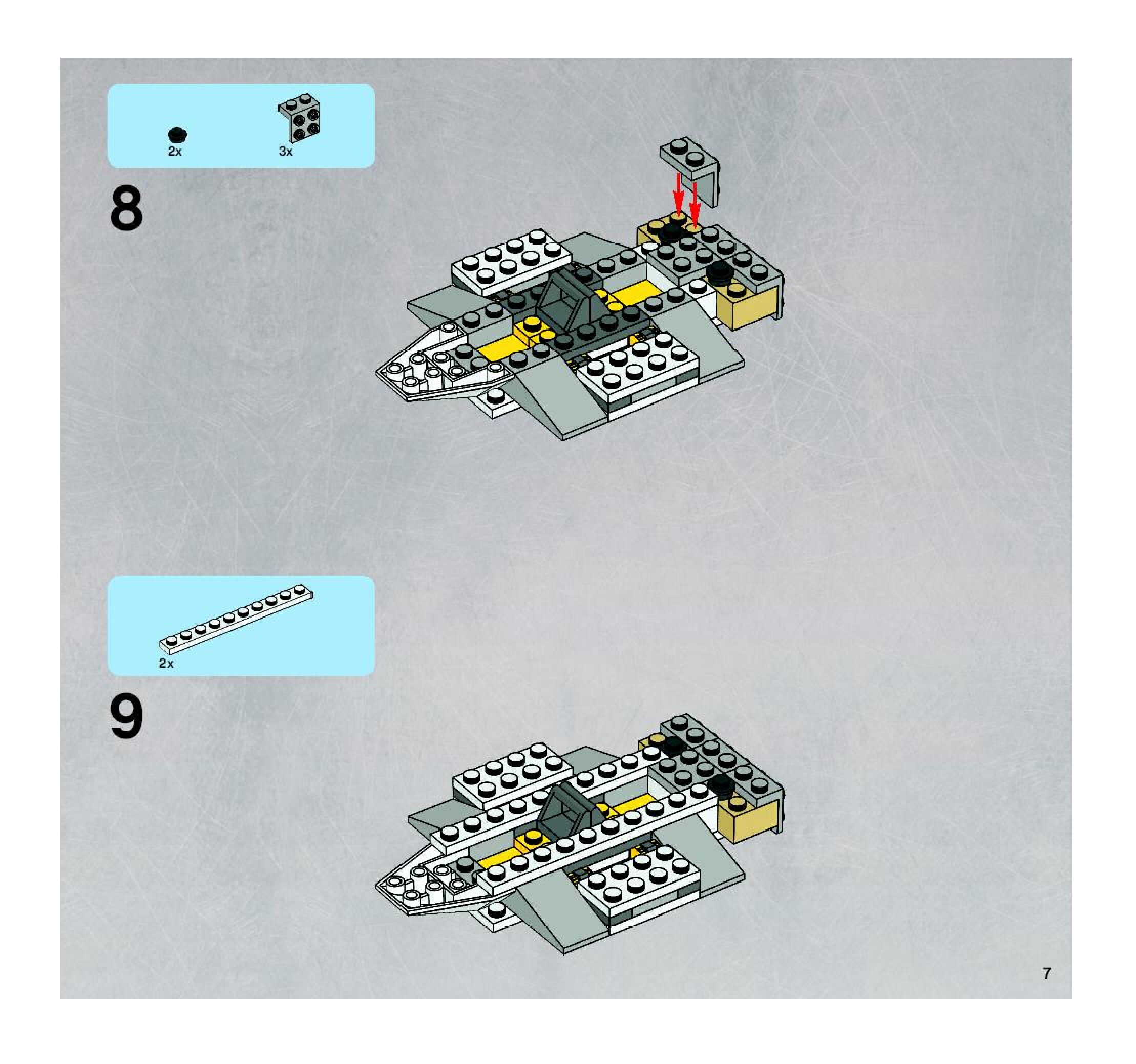 2x
3x

8

2x

9

7