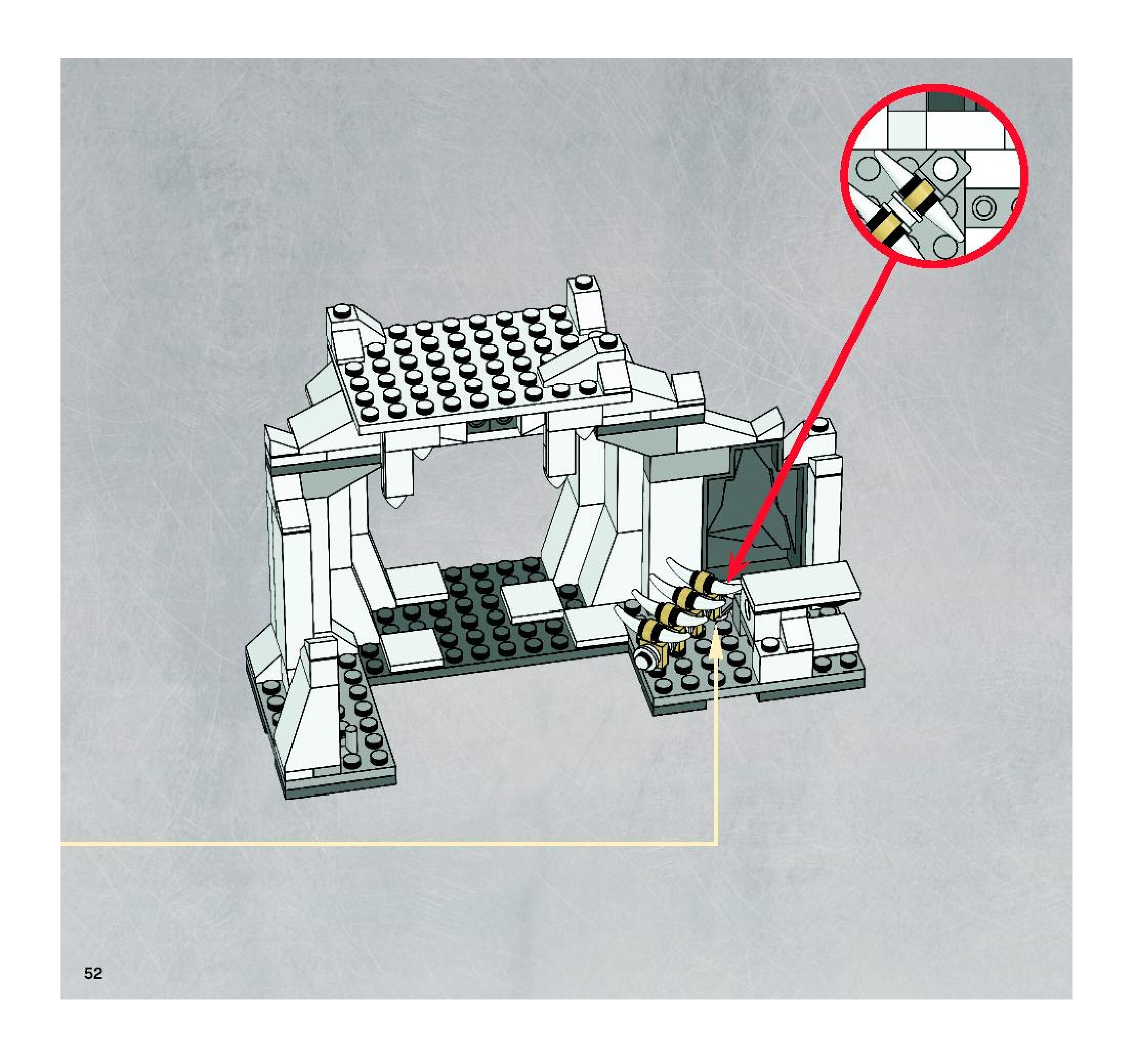 52