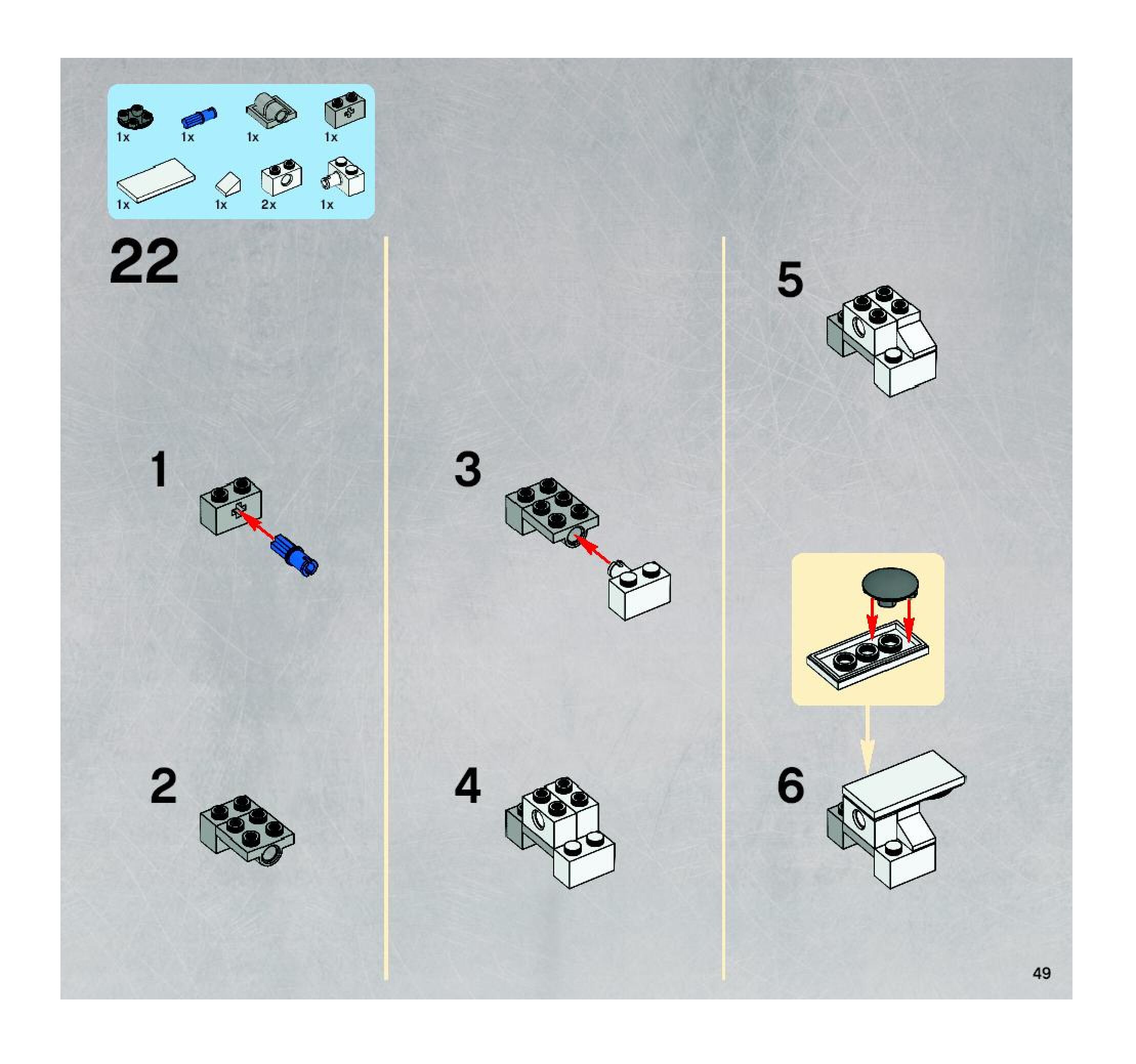 1x 1x 1x 1x
1x 1x 2x 1x

22

1

2

3

4

5

6

49