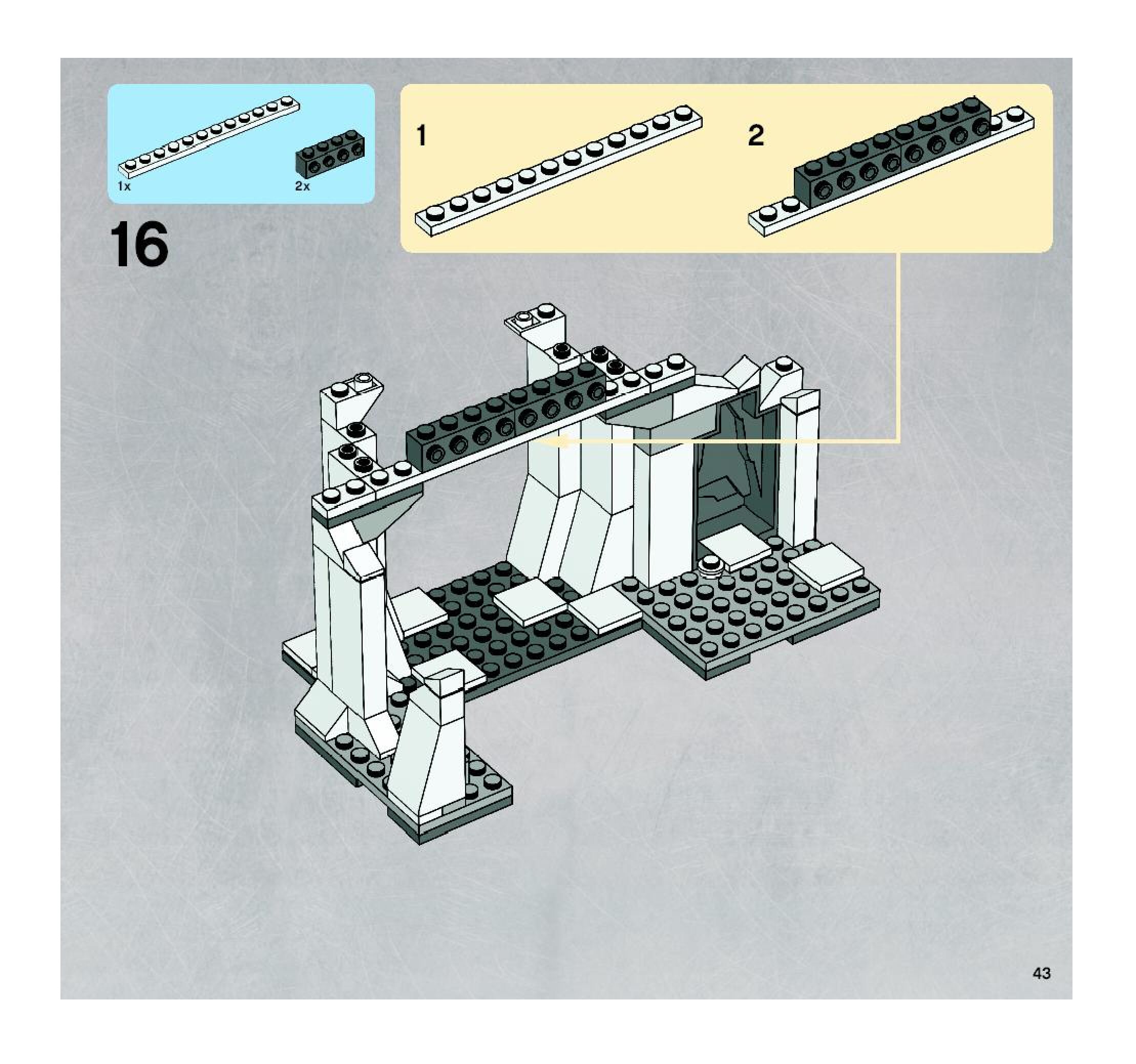 1x
2x

16

1

2

43