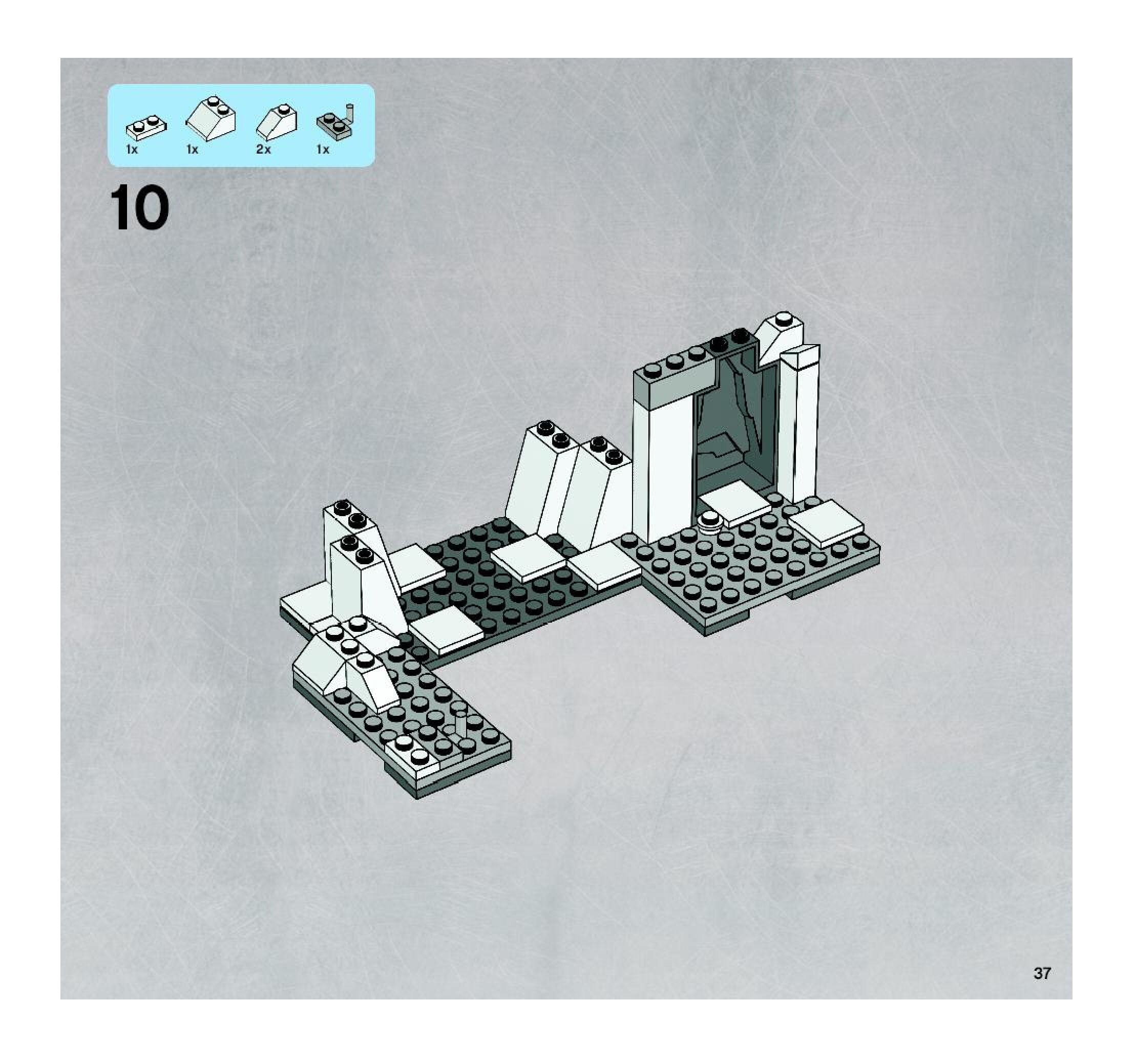 1x 1x 2x 1x

10

37