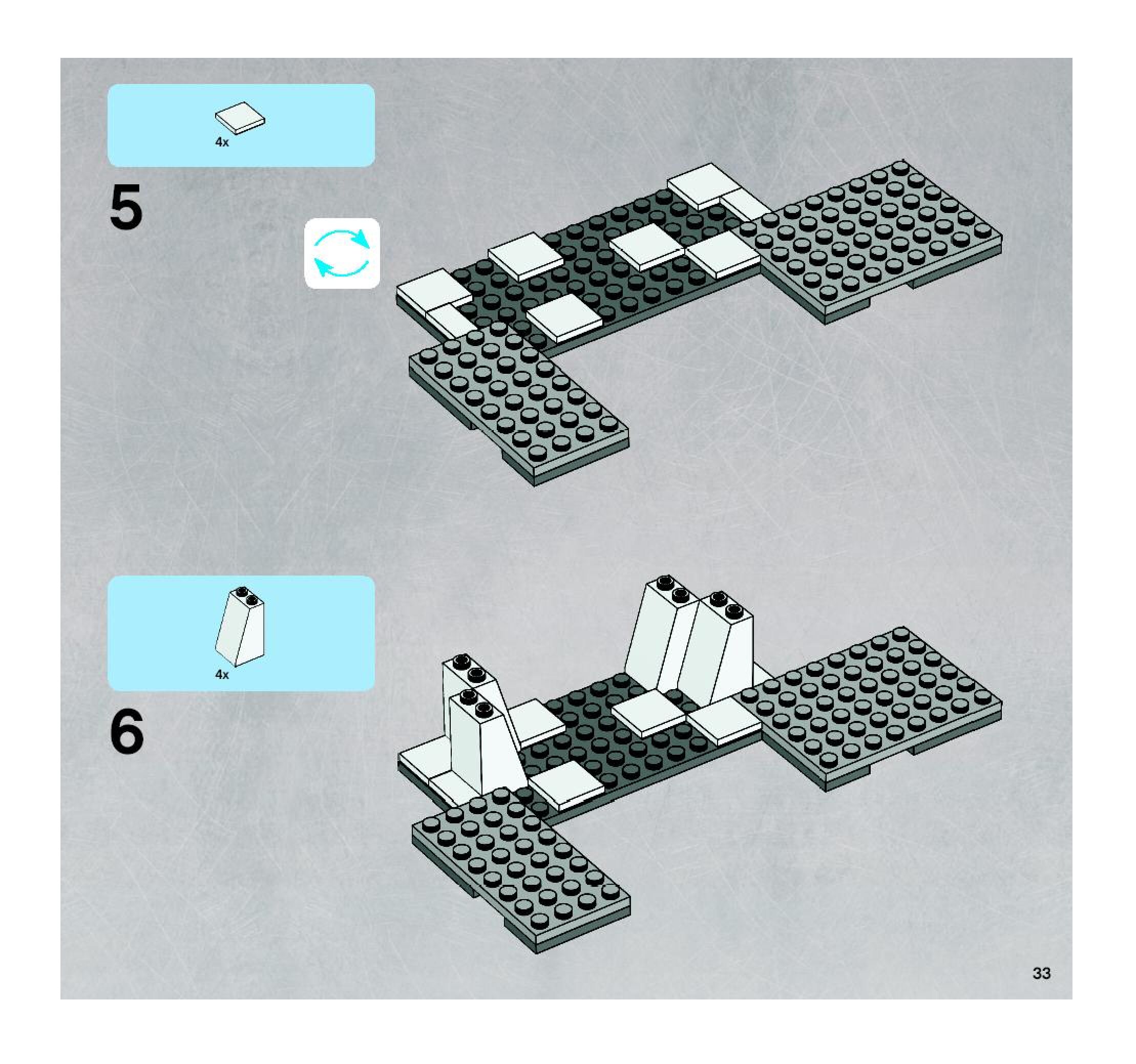 4x

5

4x

6

33