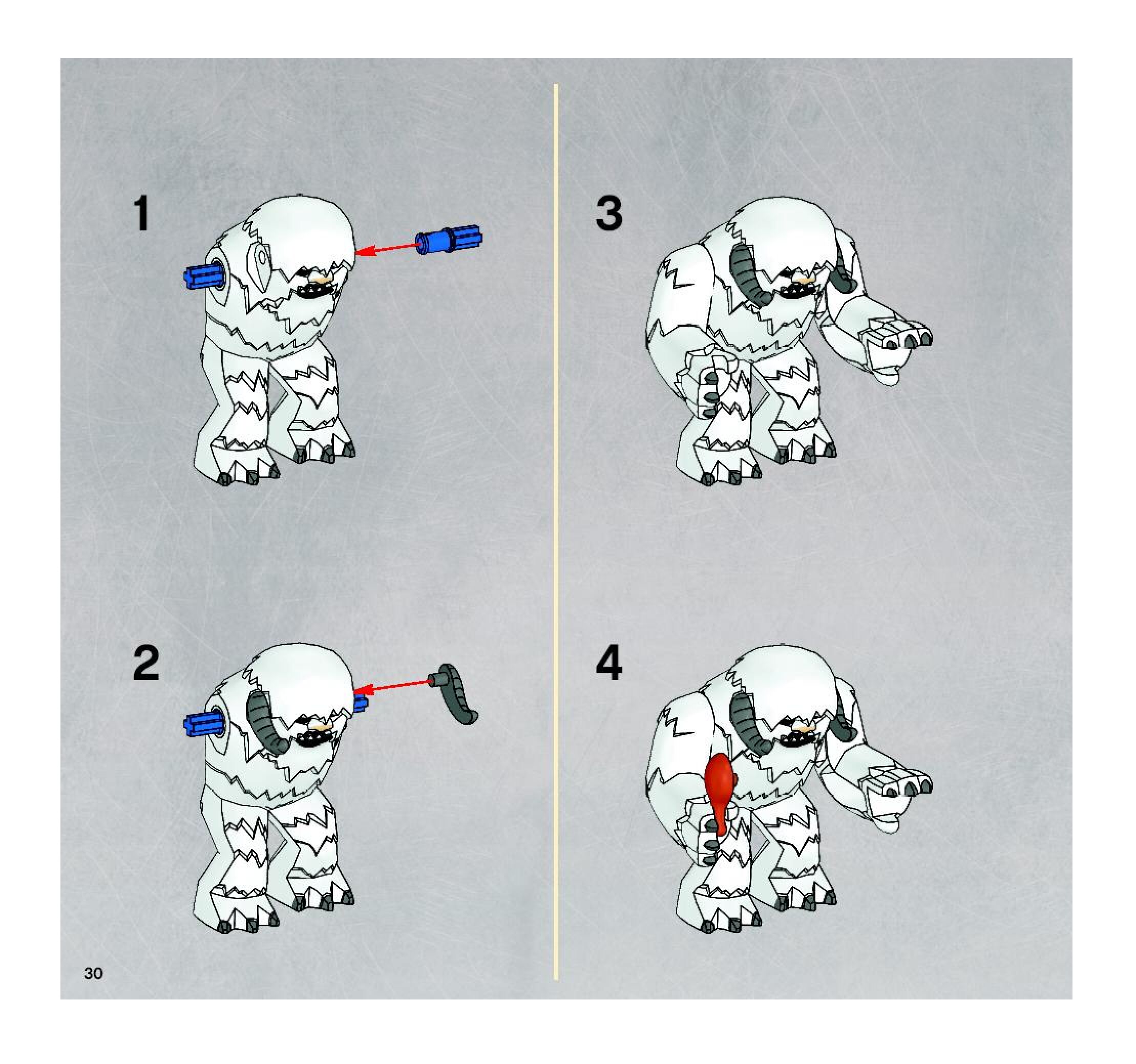 1

2

3

4

30