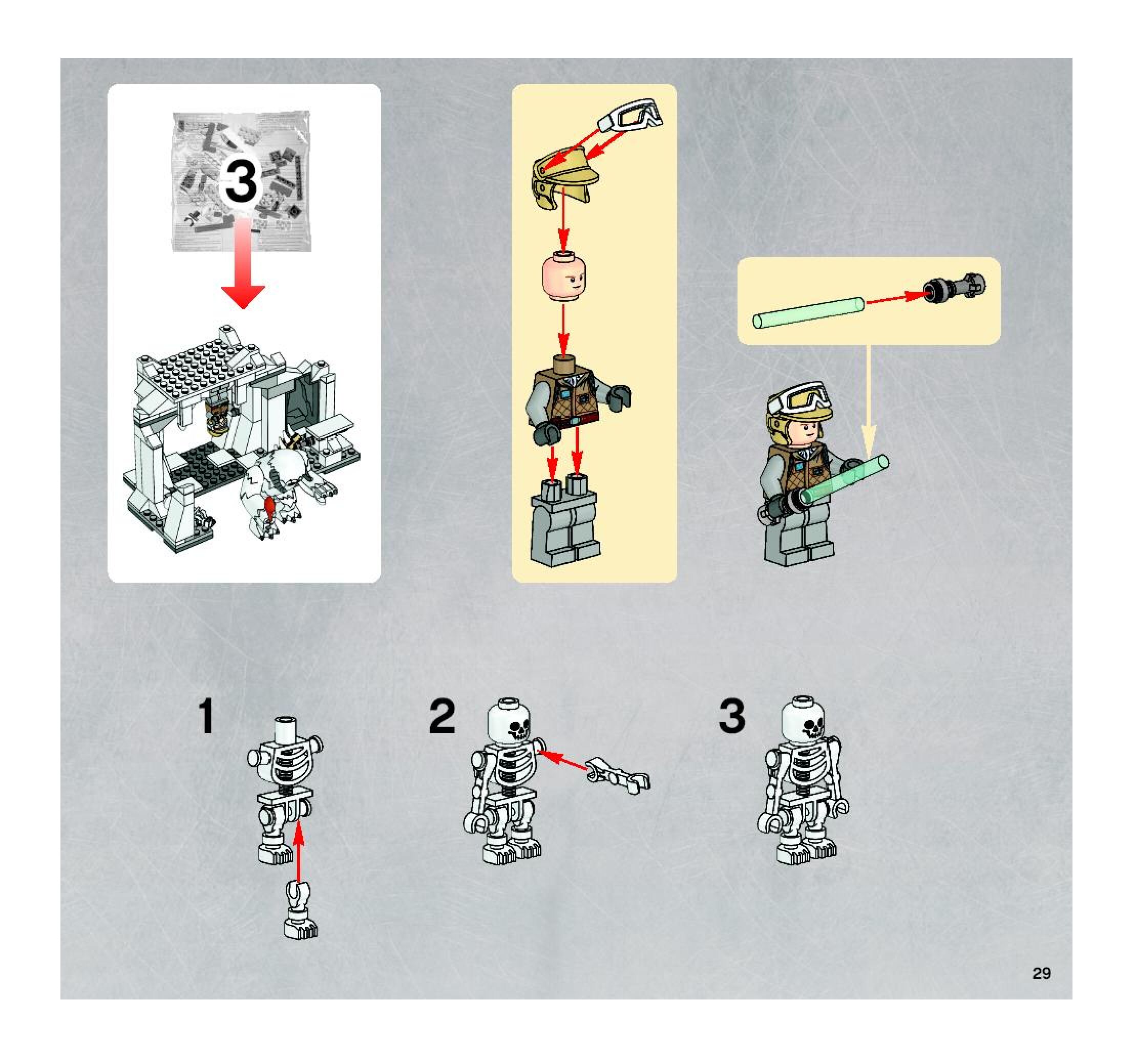 3

1

2

3

29