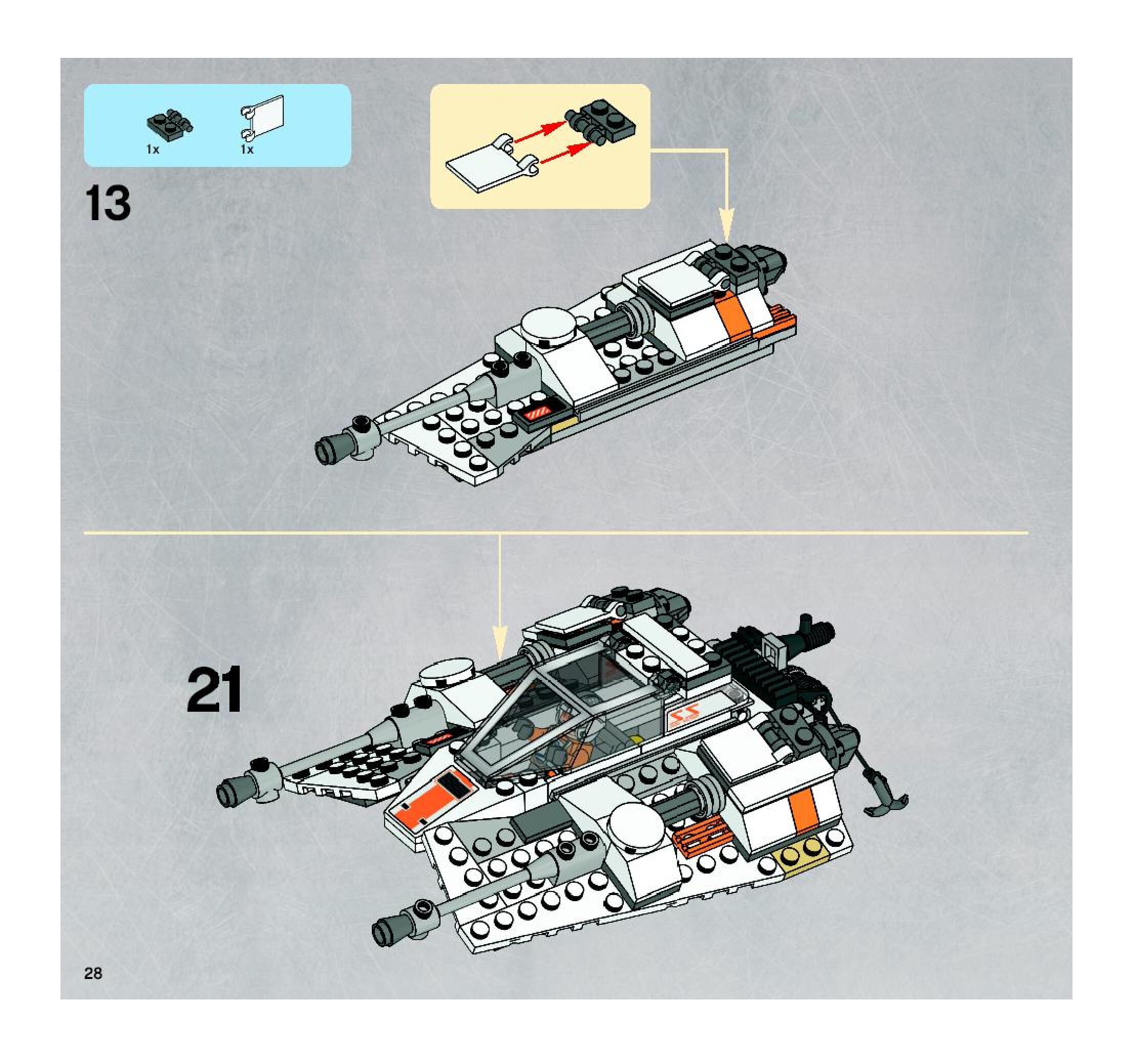 1x
1x

13

21

28