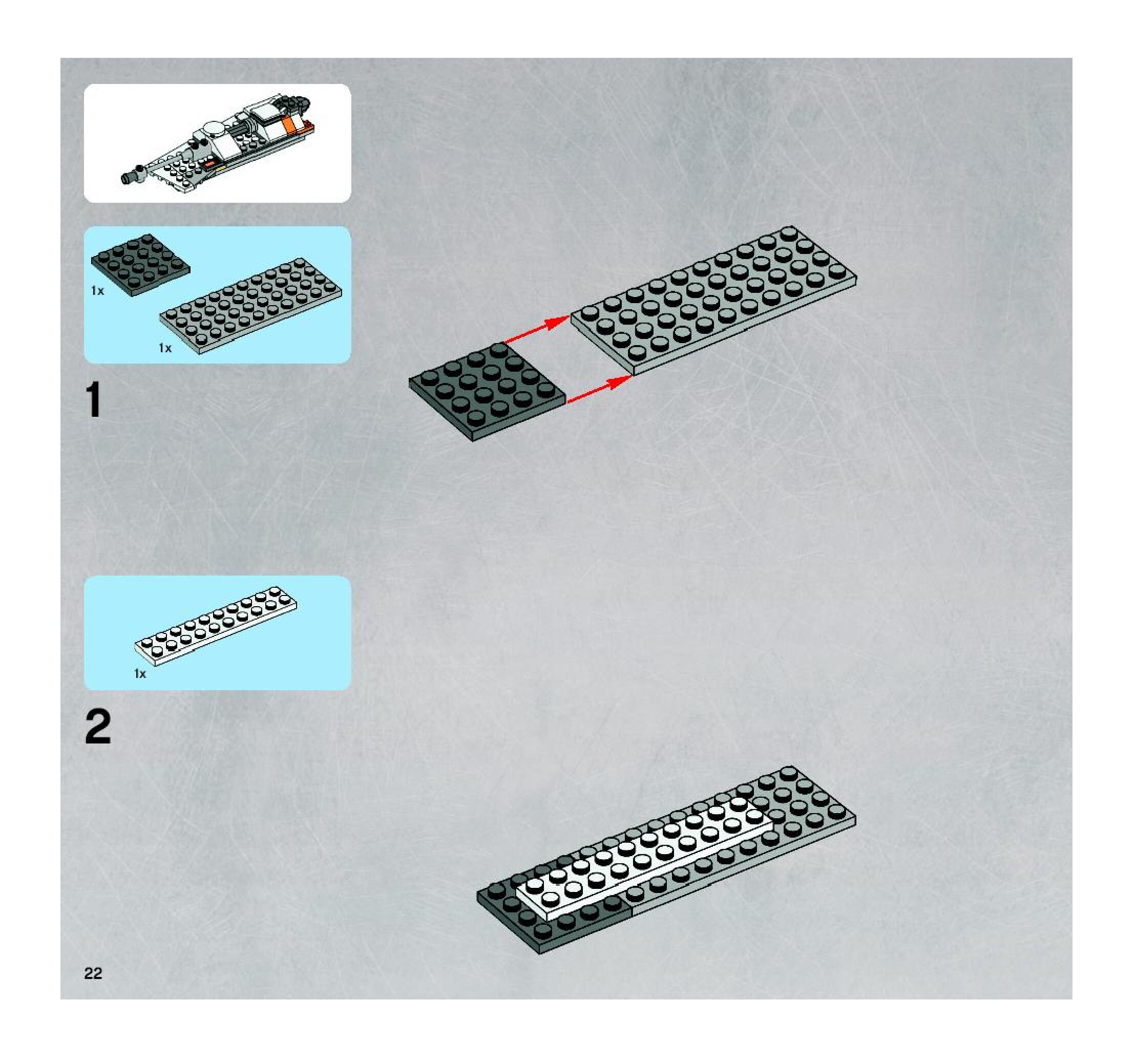 1x

1x

1

1x

2

22