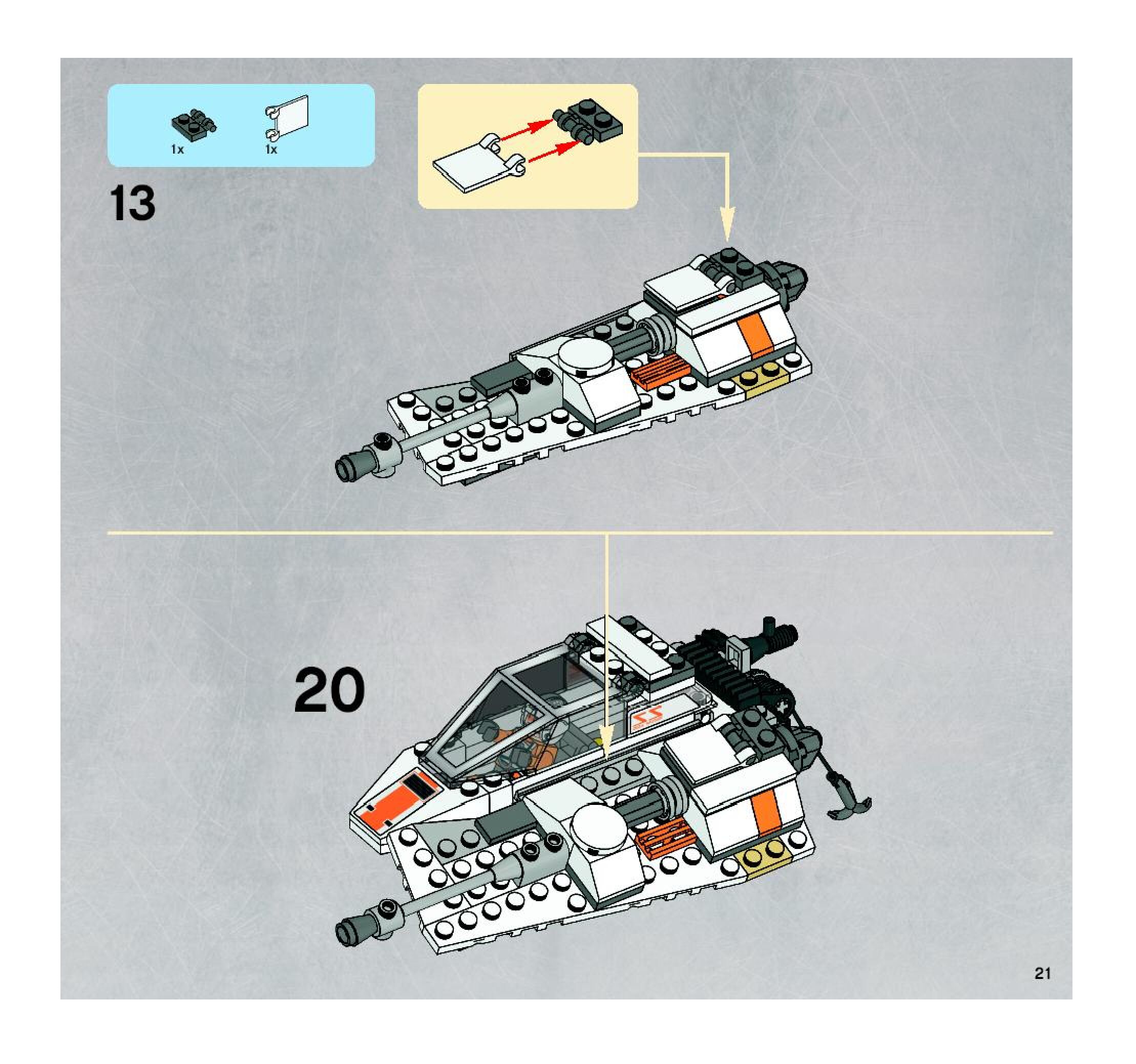 1x

1x

13

20

21