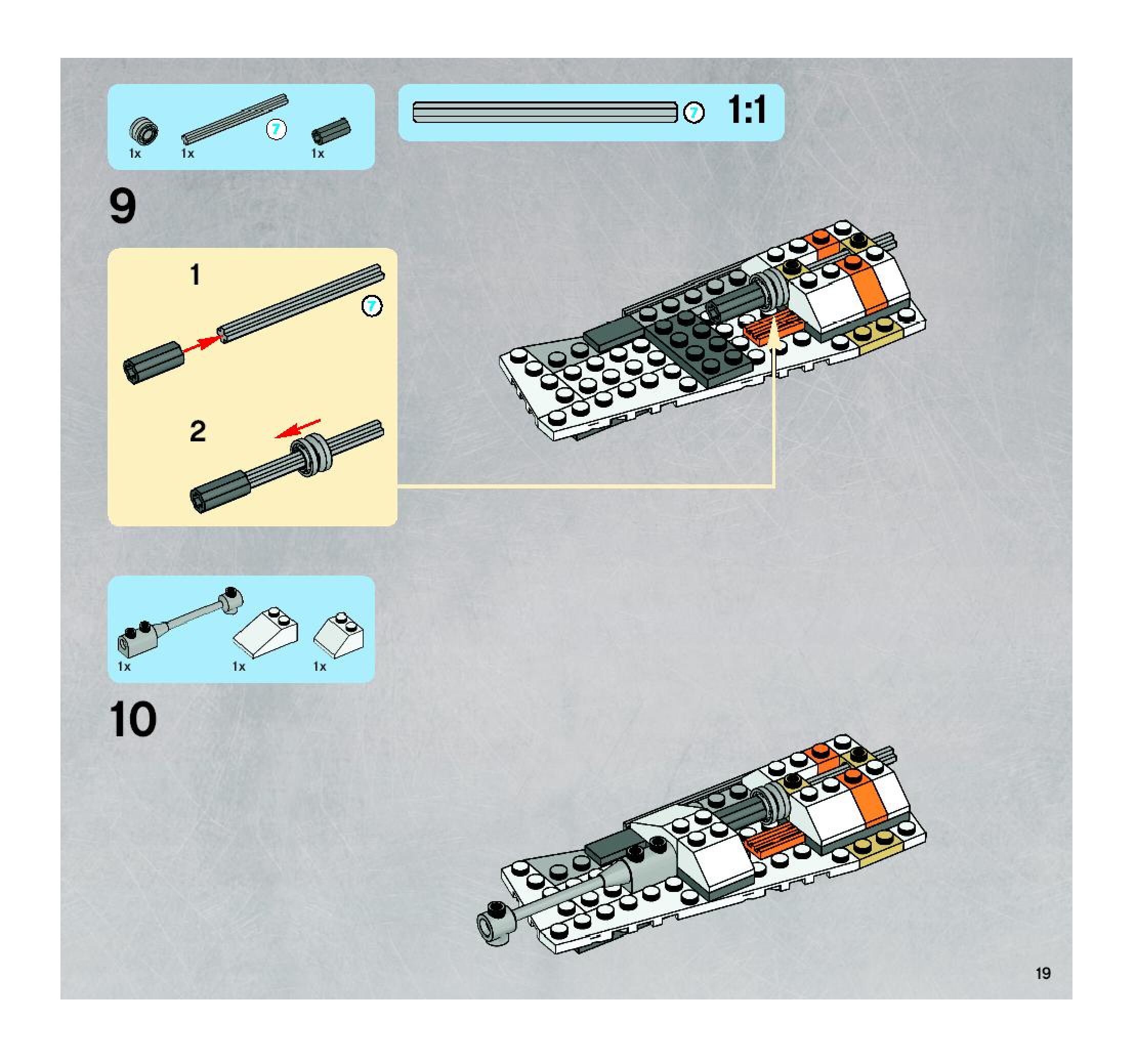 1x 1x 7 1x

7 1:1

9

1

7

2

1x 1x 1x

10

19