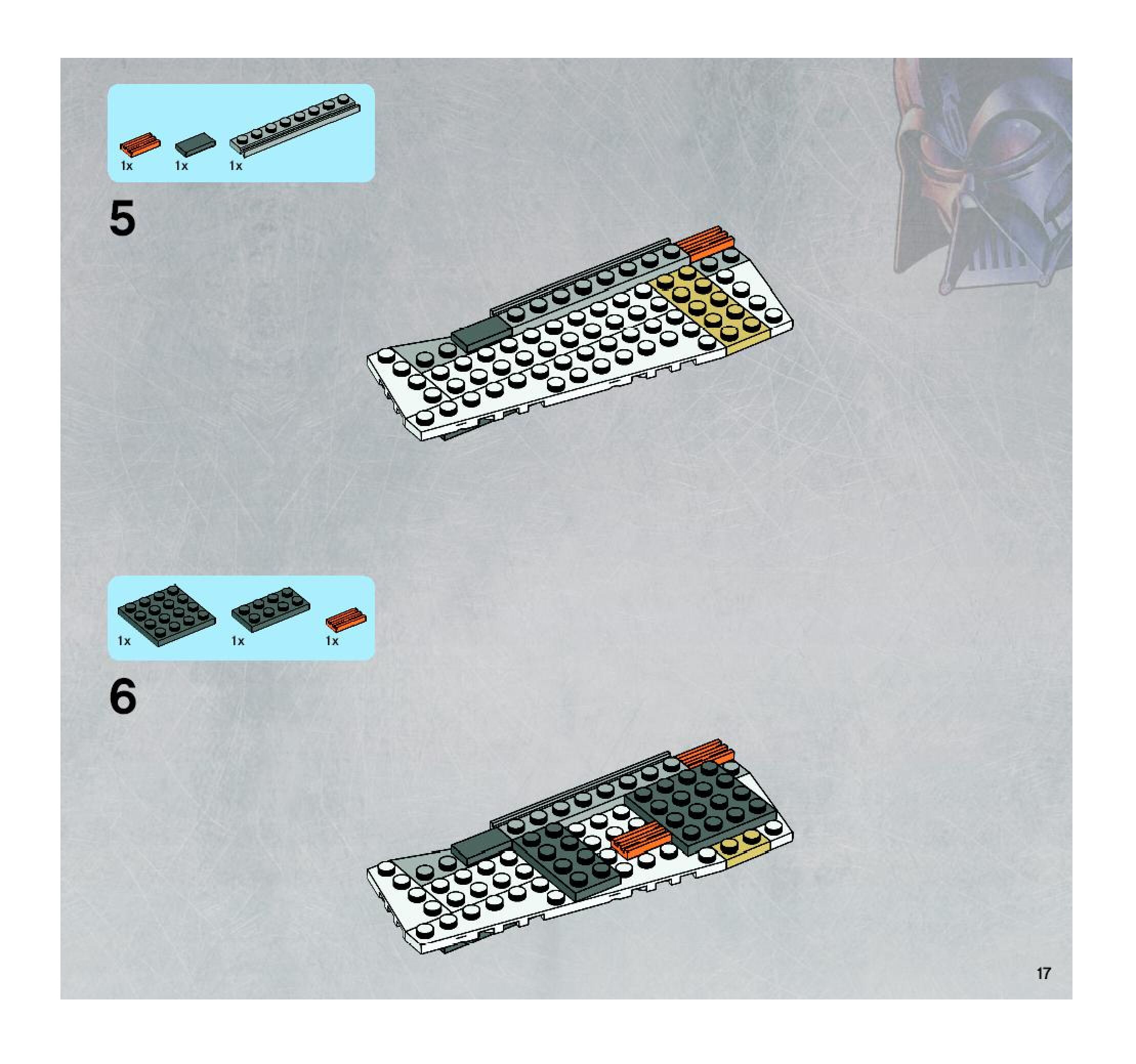 1x 1x 1x

5

1x 1x 1x

6

17