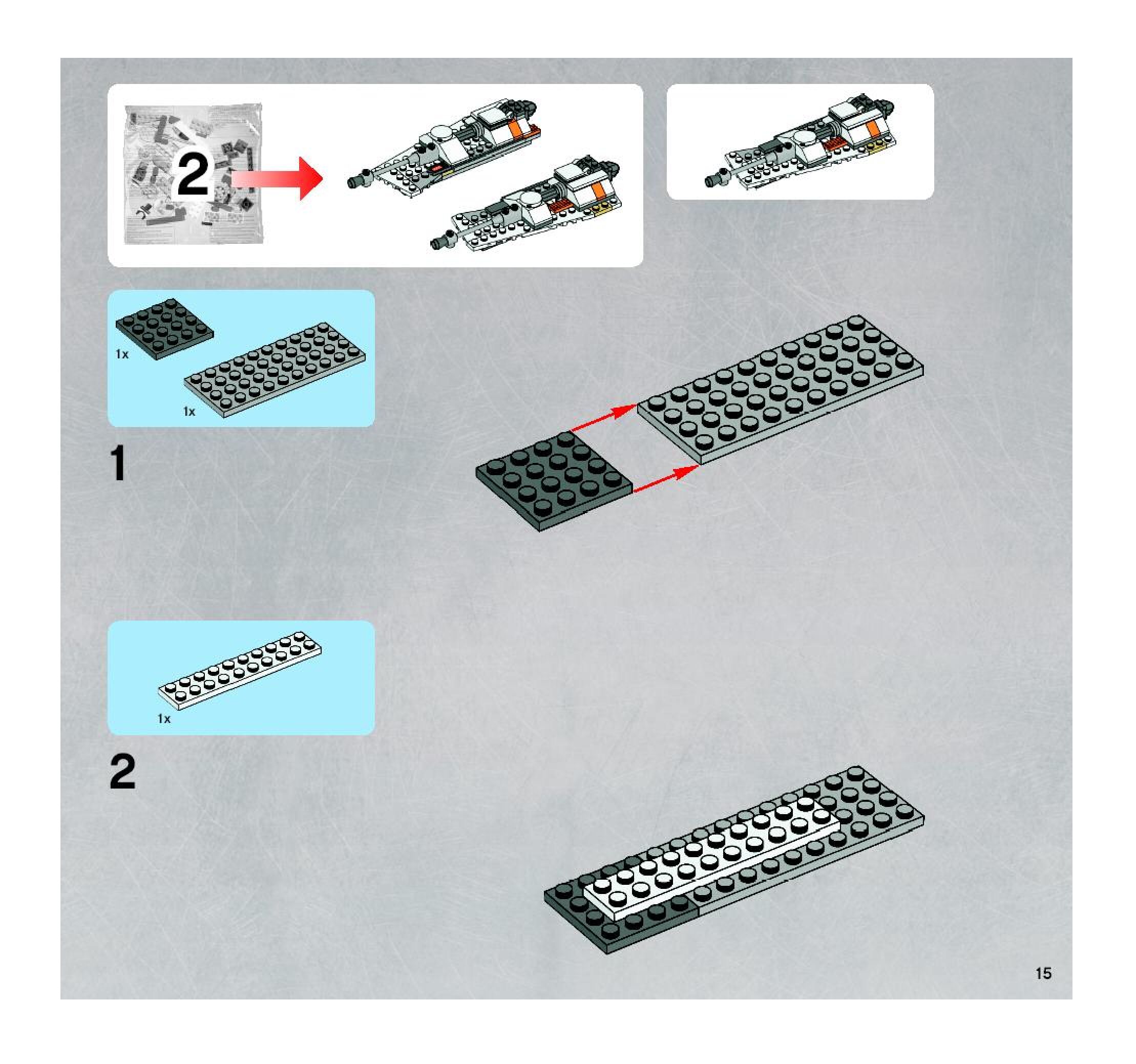 2

1x

1x

1

1x

2

15