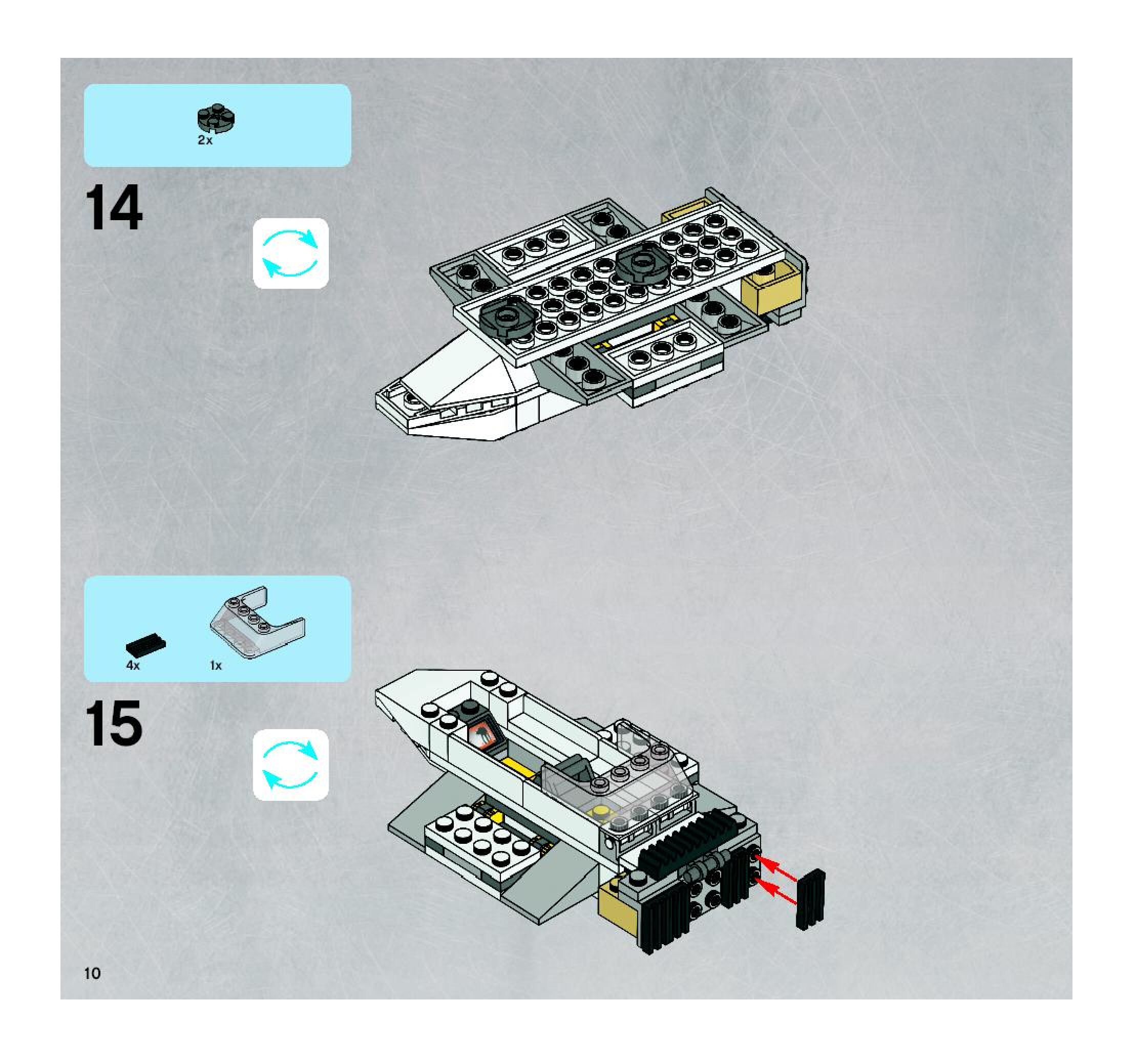 2x

14

4x

1x

15

10