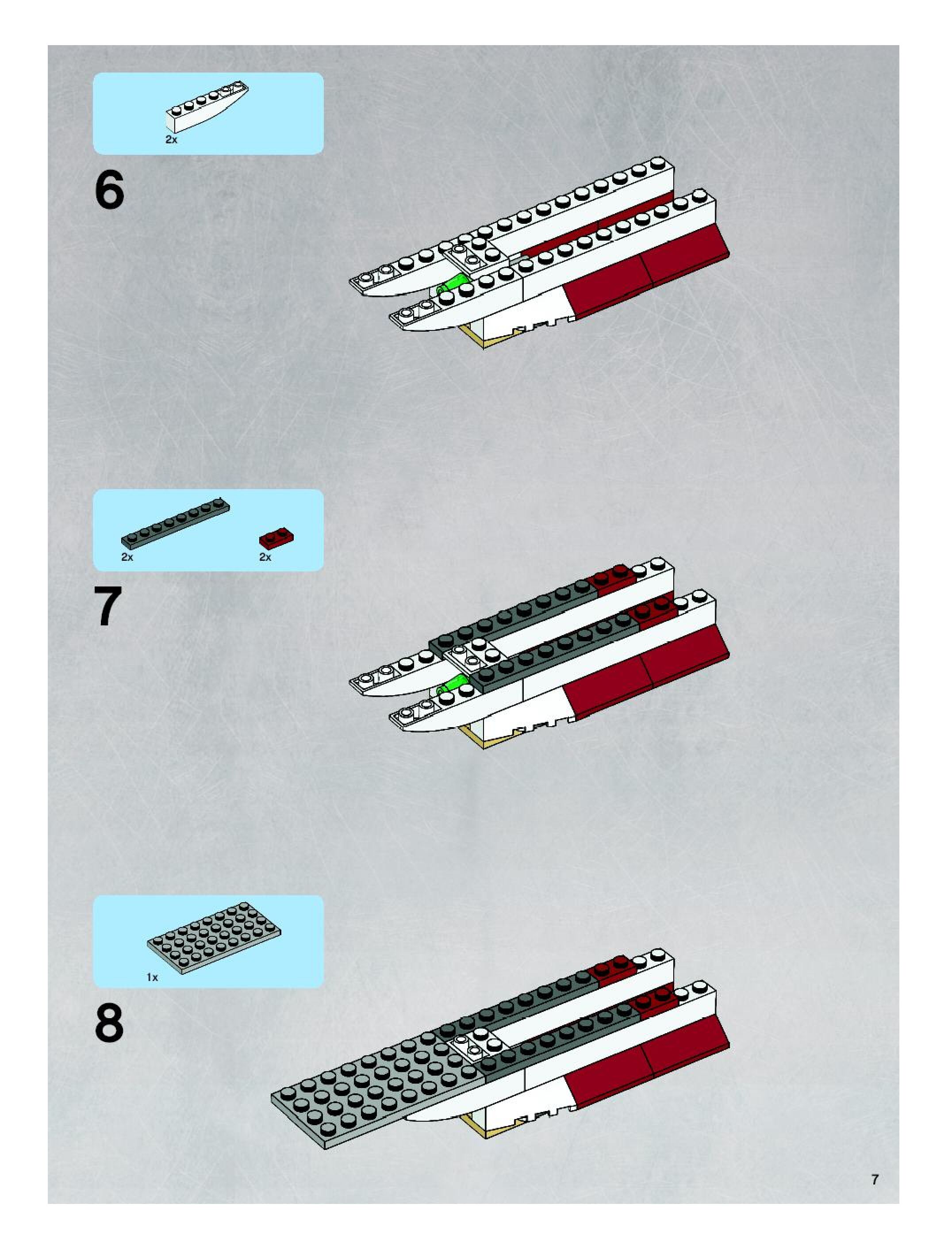 2x

6

2x

2x

7

1x

8

7