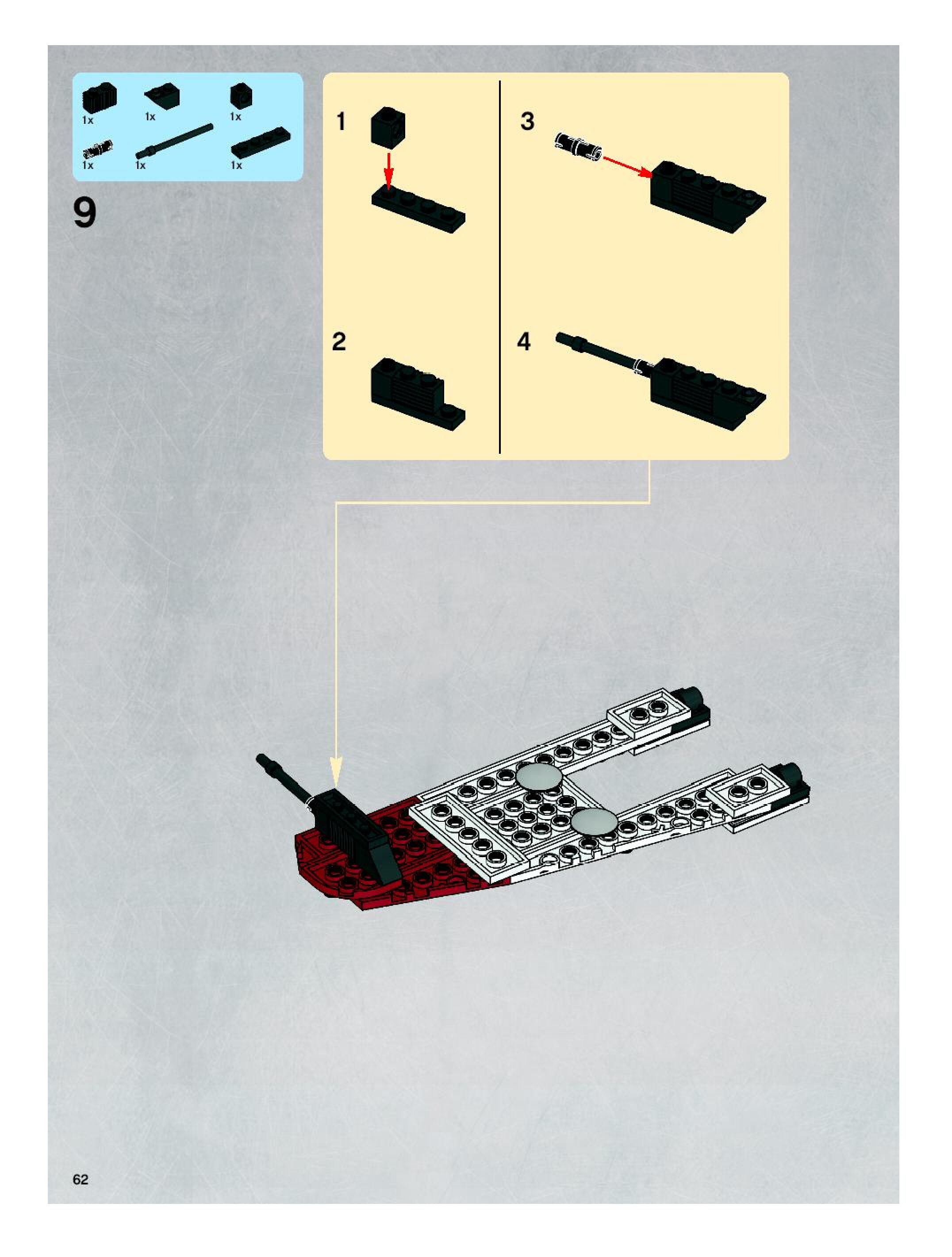 1x 1x 1x
1x 1x 1x

9

1

2

3

4

62