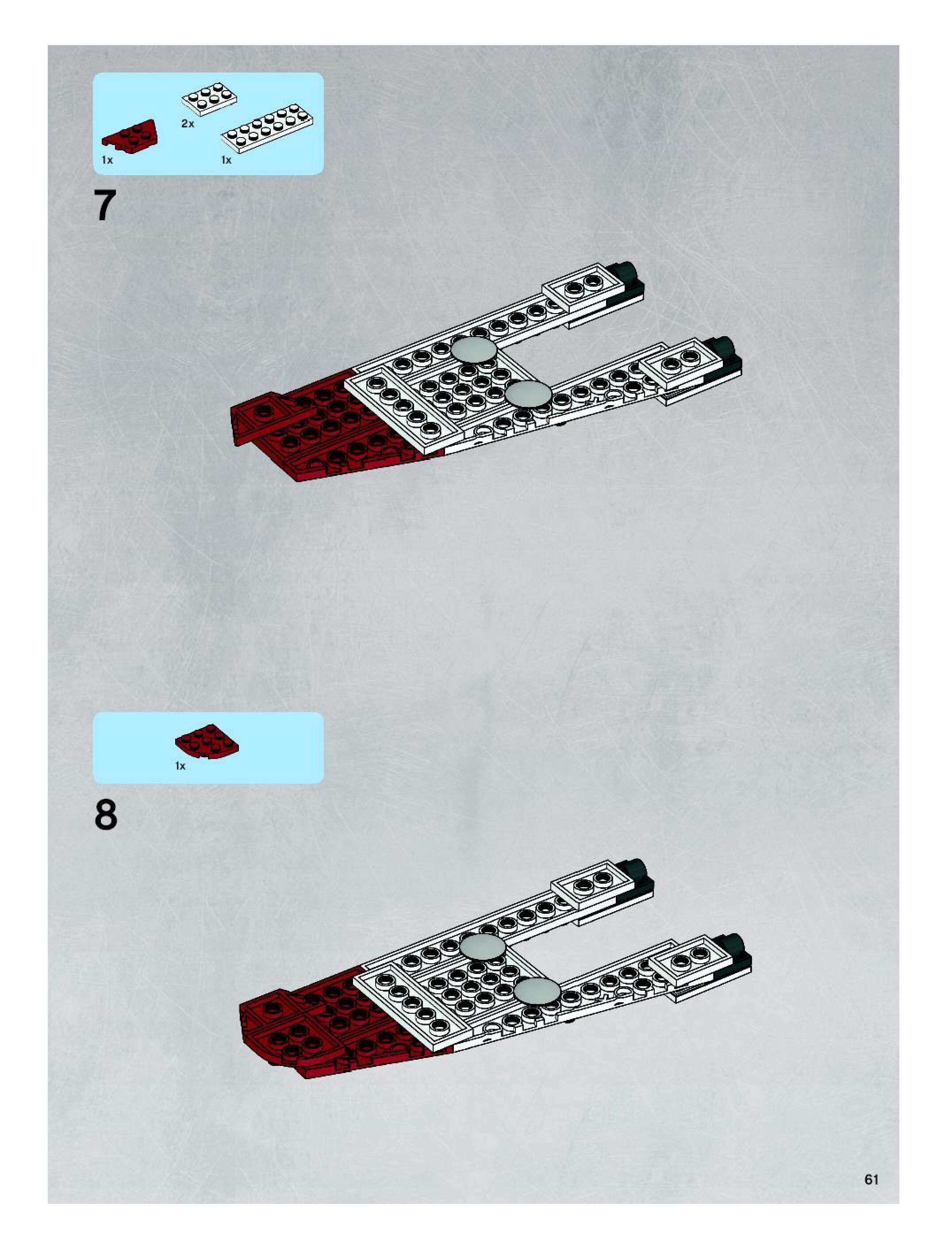 2x
1x
1x

7

1x

8

61