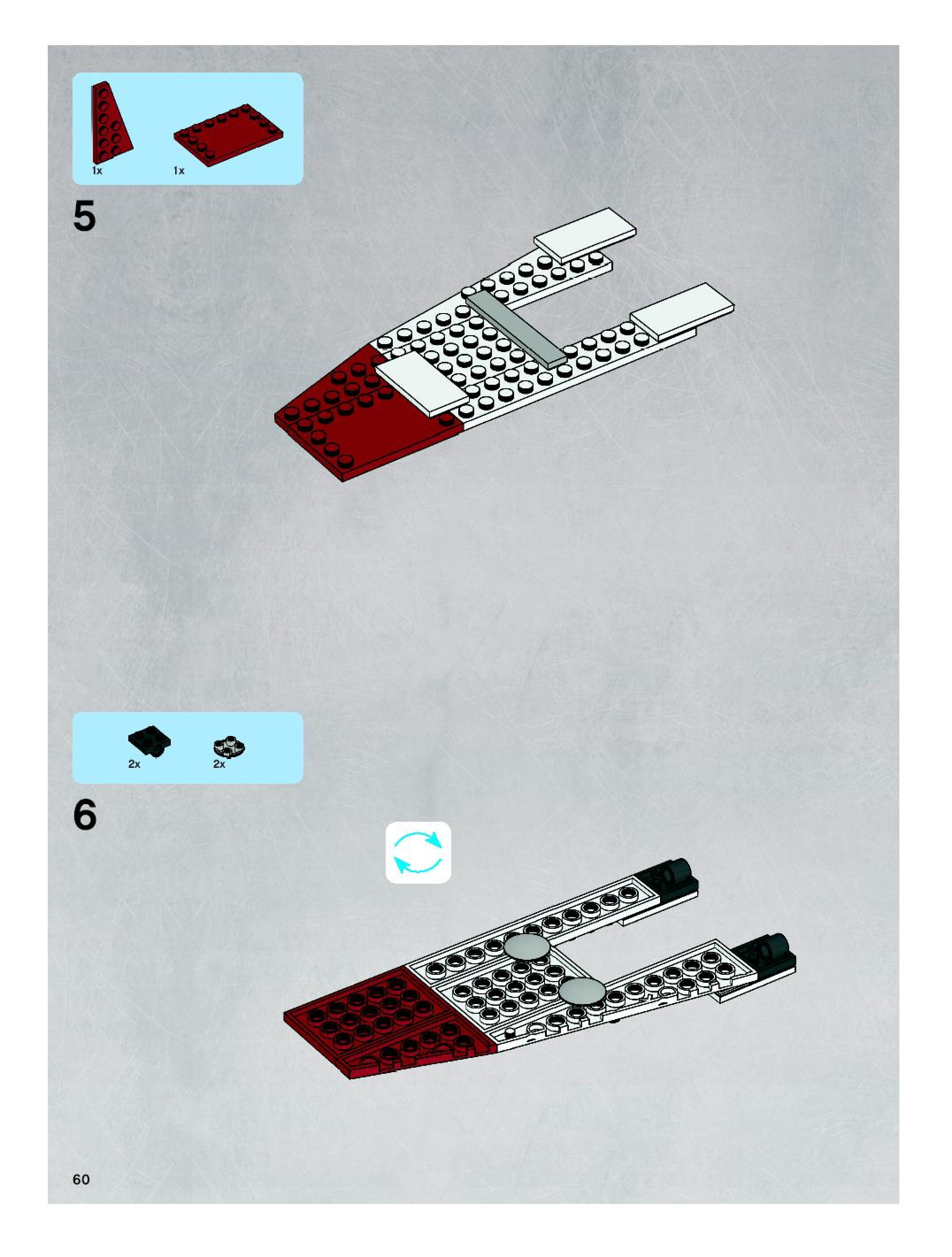 1x
1x

5

2x
2x

6

60