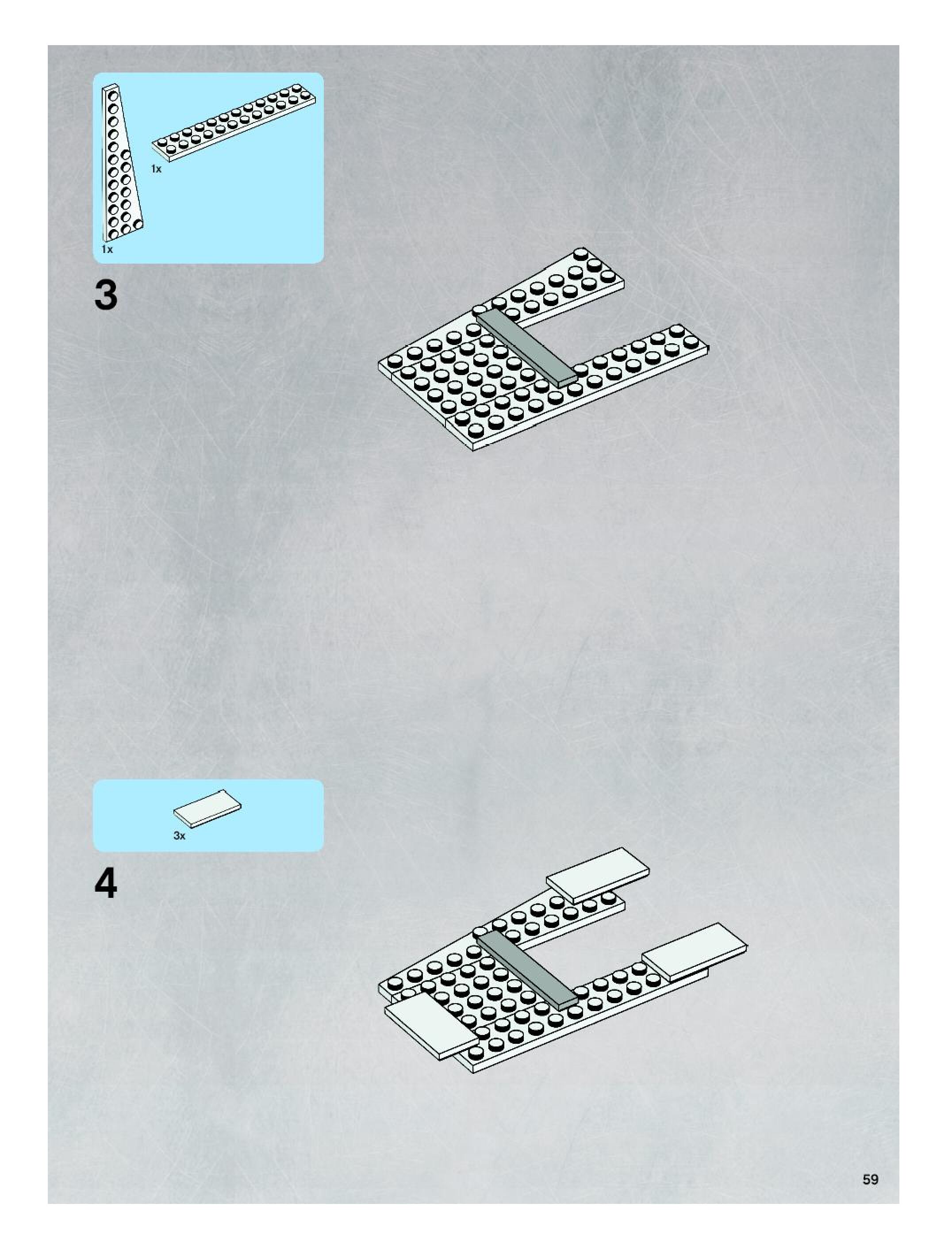 1x

1x

3

3x

4

59