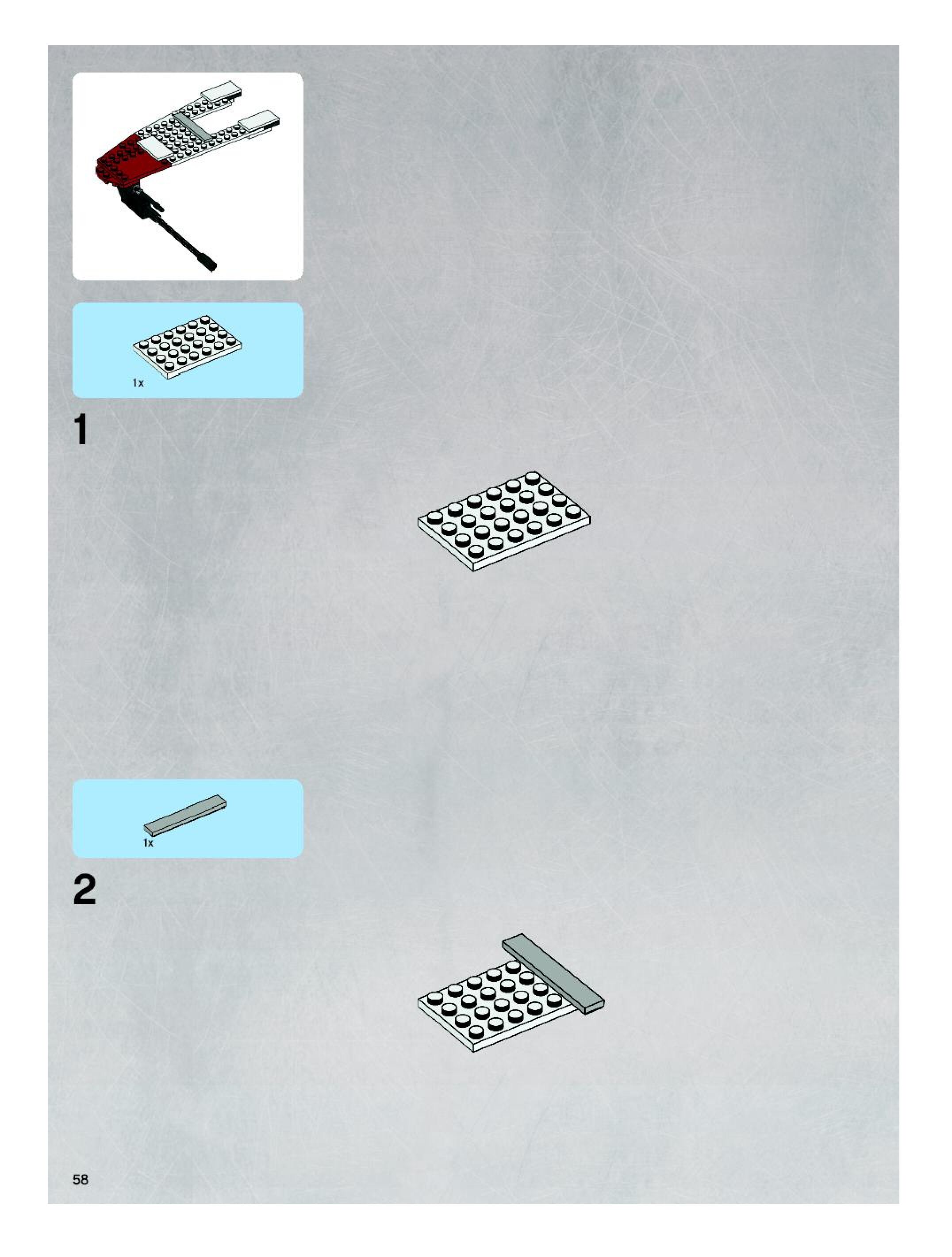 1x

1

1x

2

58