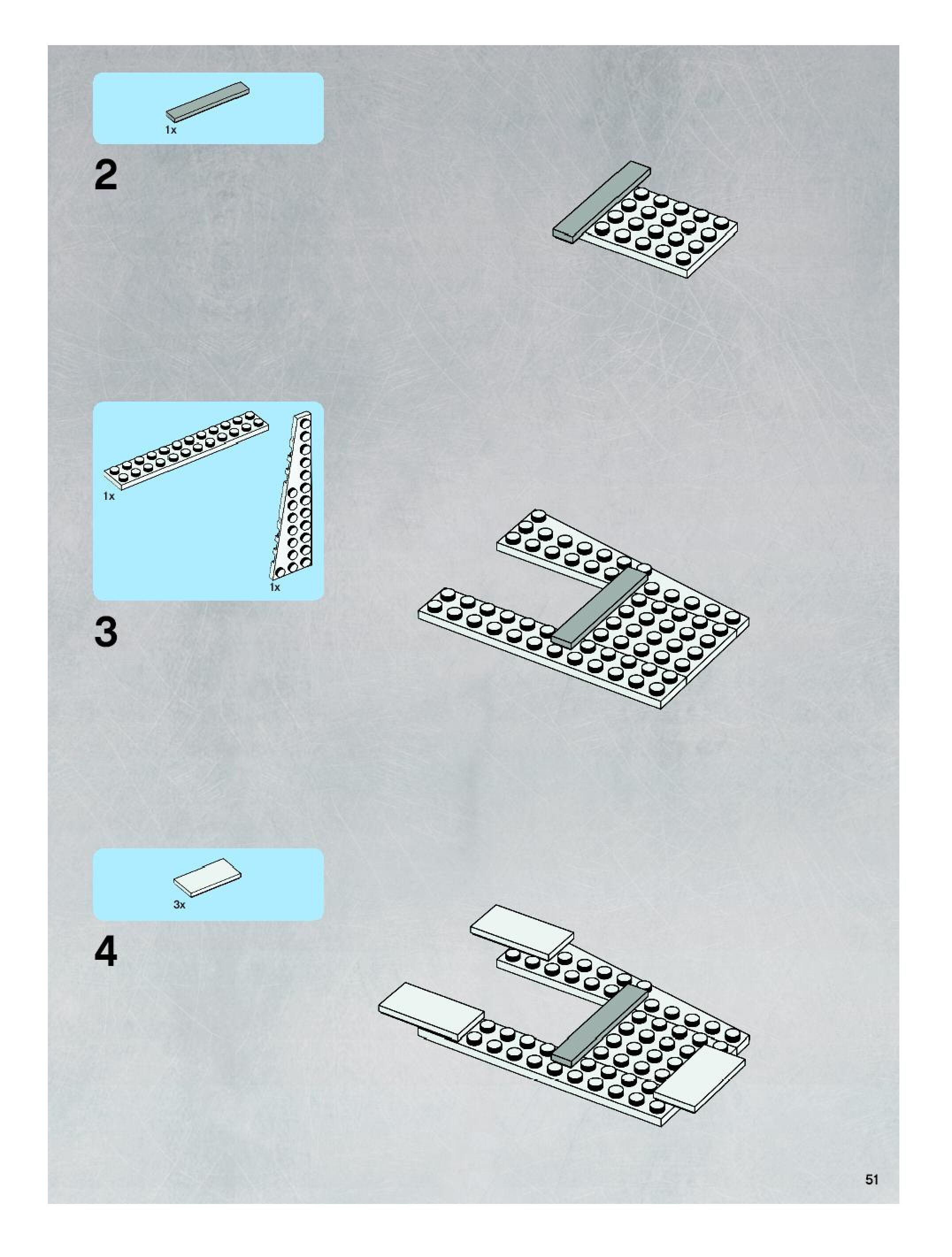 1x

2

1x

1x

3

3x

4

51