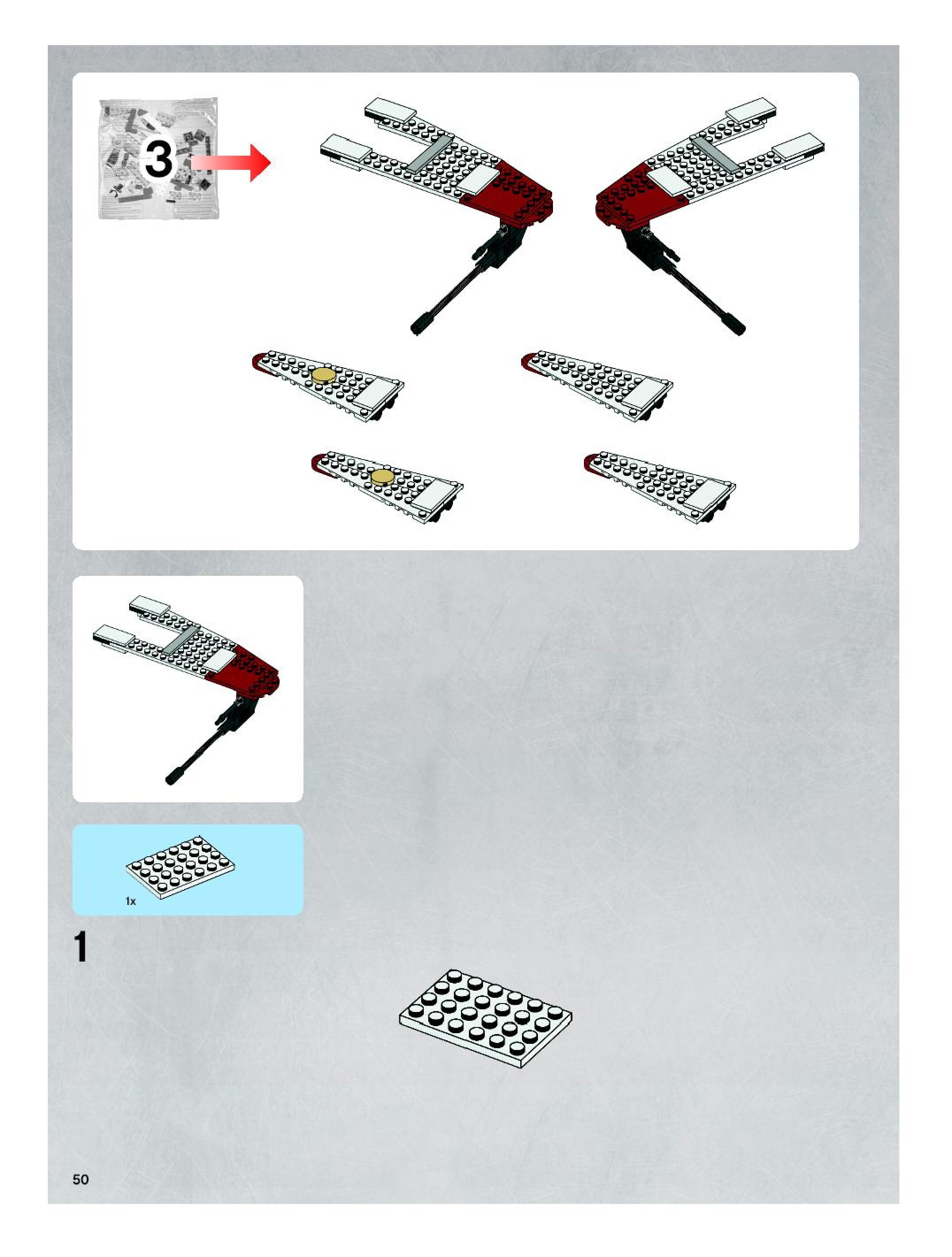 3

1x

1

50