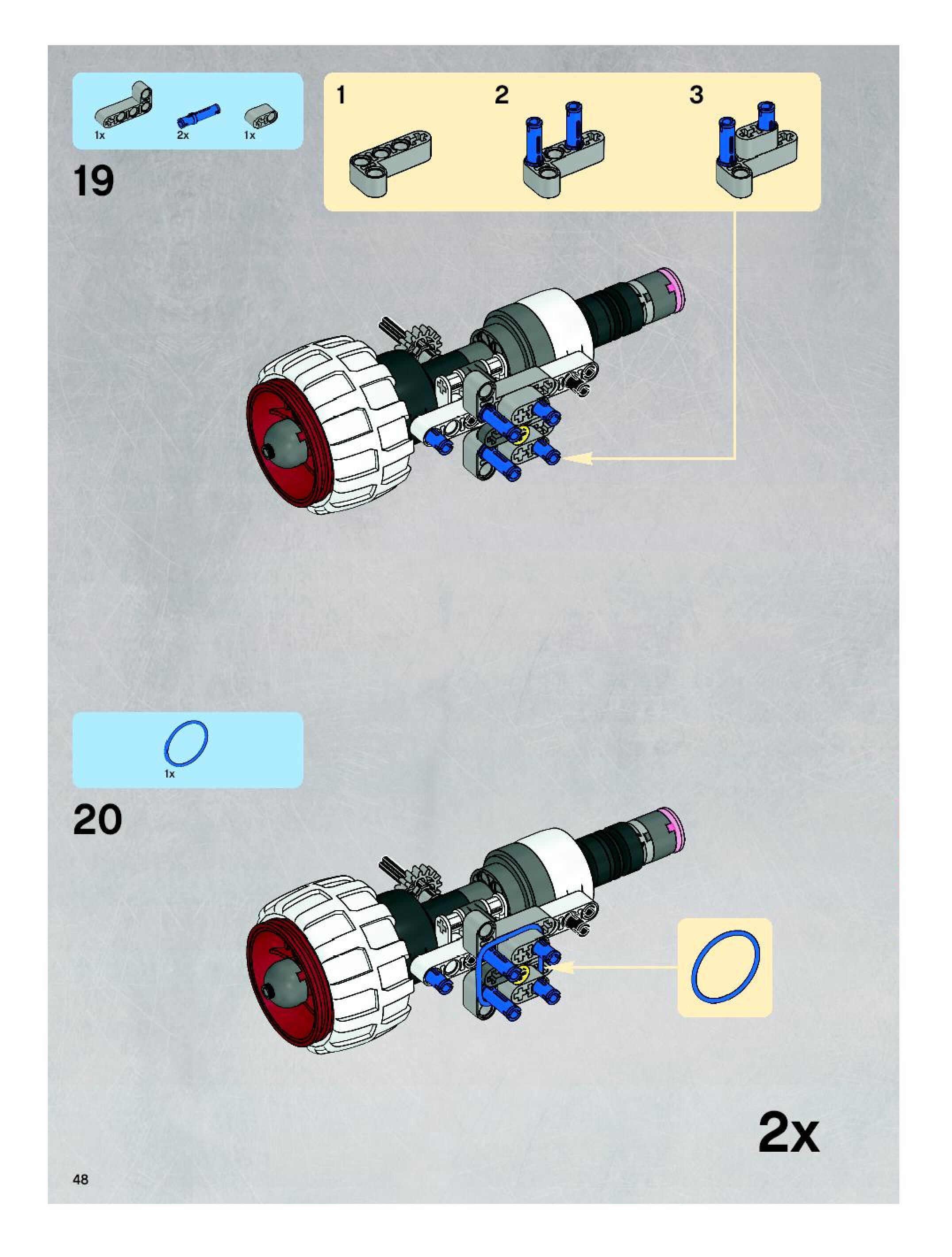 1x 2x 1x

19

1

2

3

1x

20

2x

48