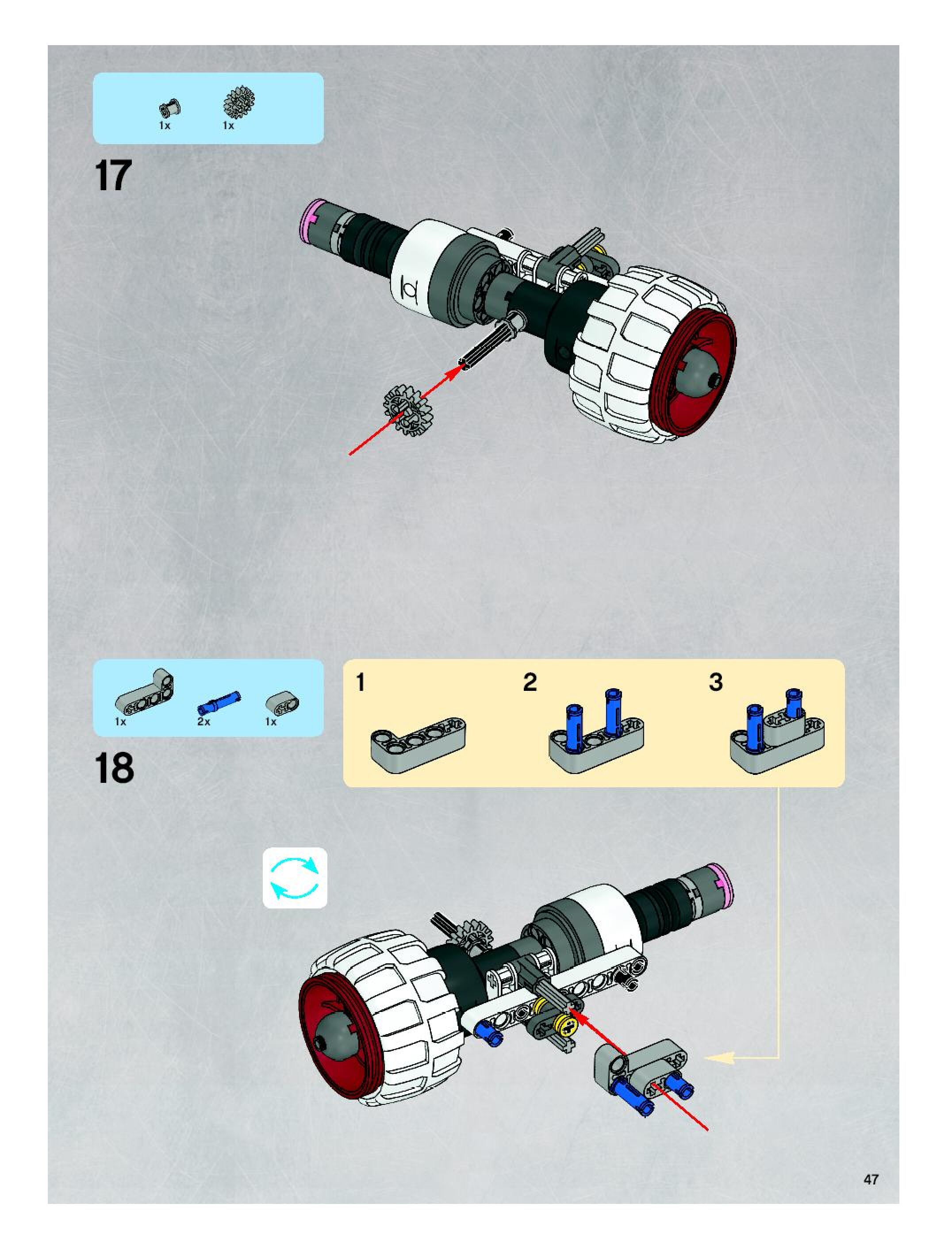 1x 1x

17

1x 2x 1x

18

1

2

3

47