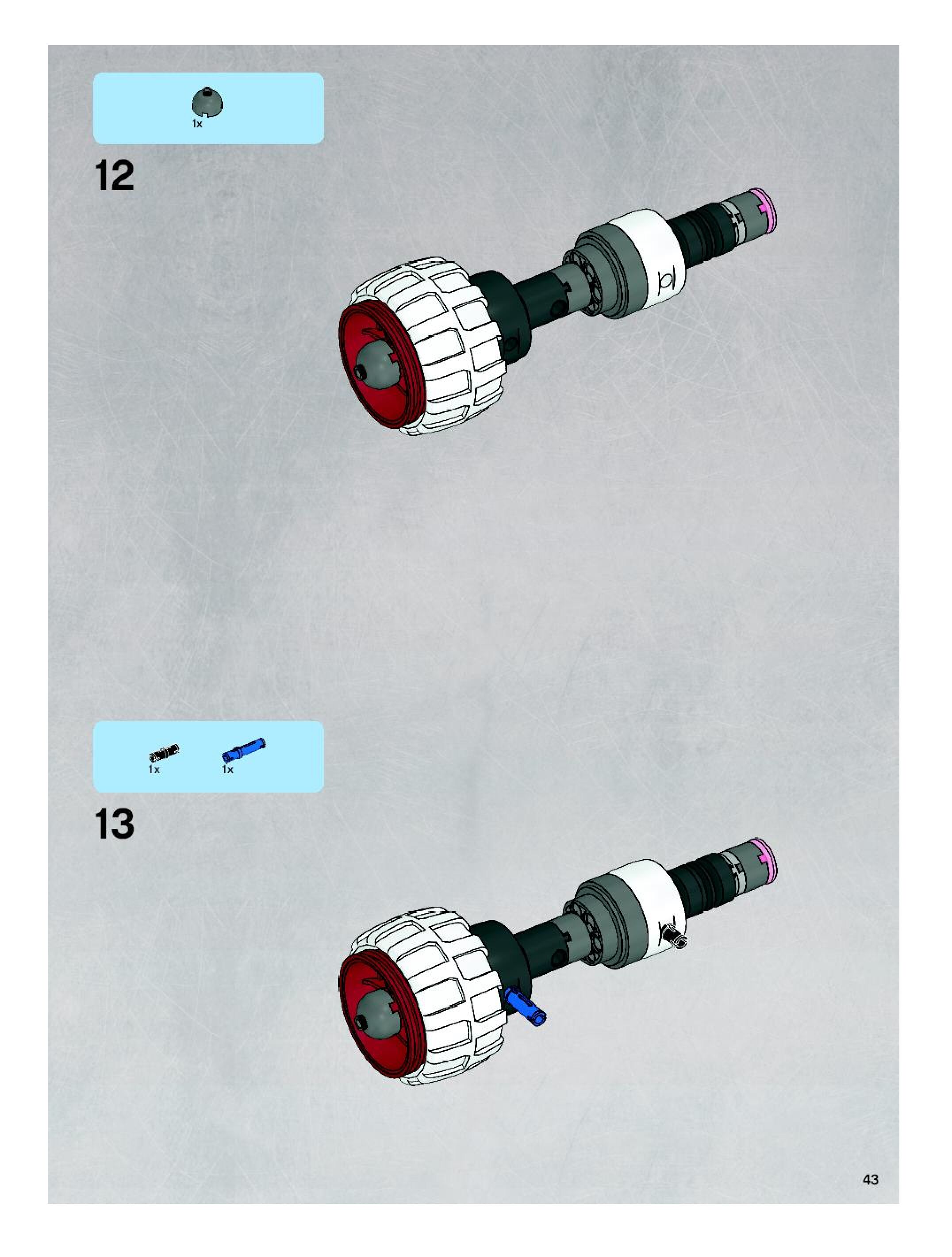 1x

12

1x 1x

13

43