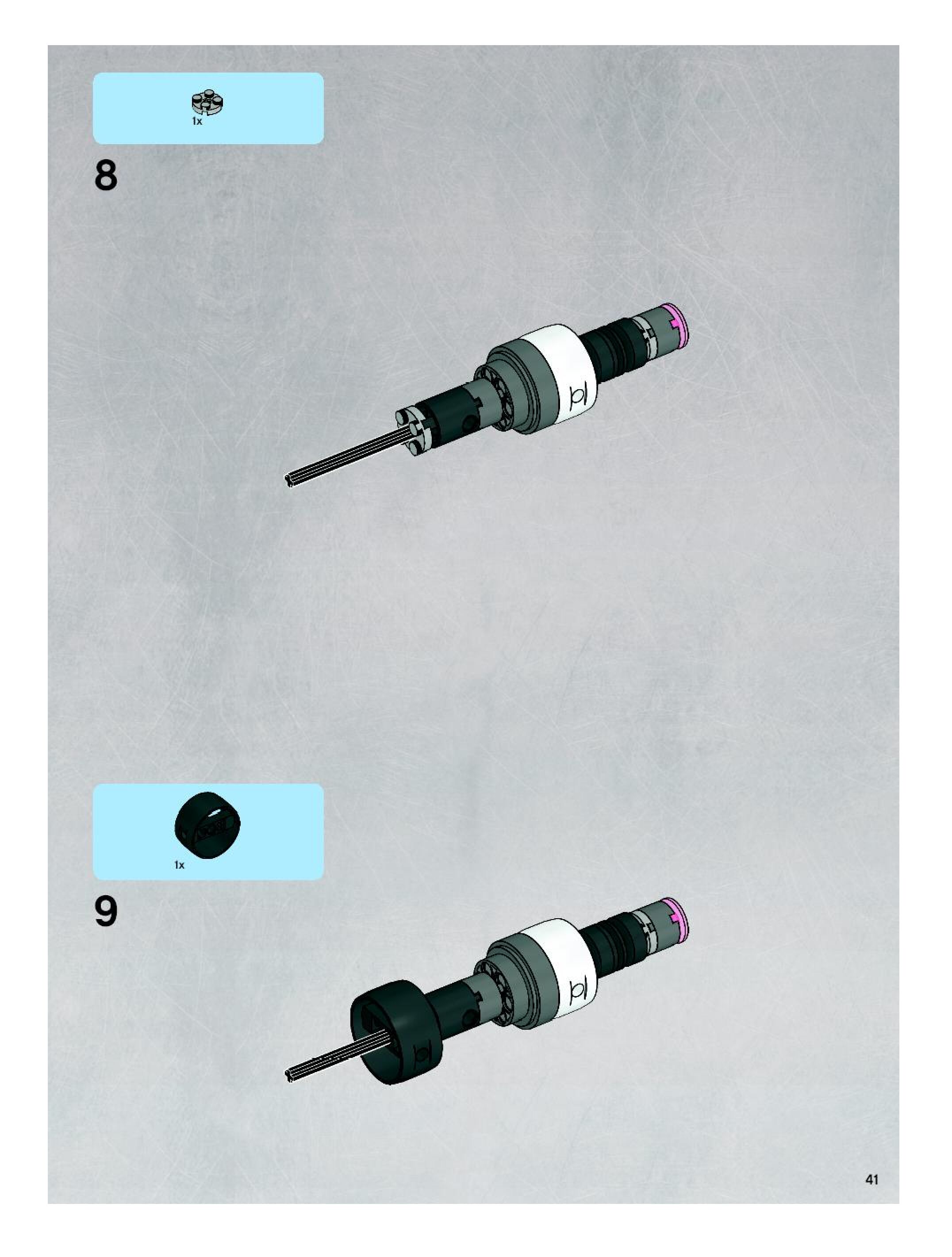 1x

8

1x

9

41