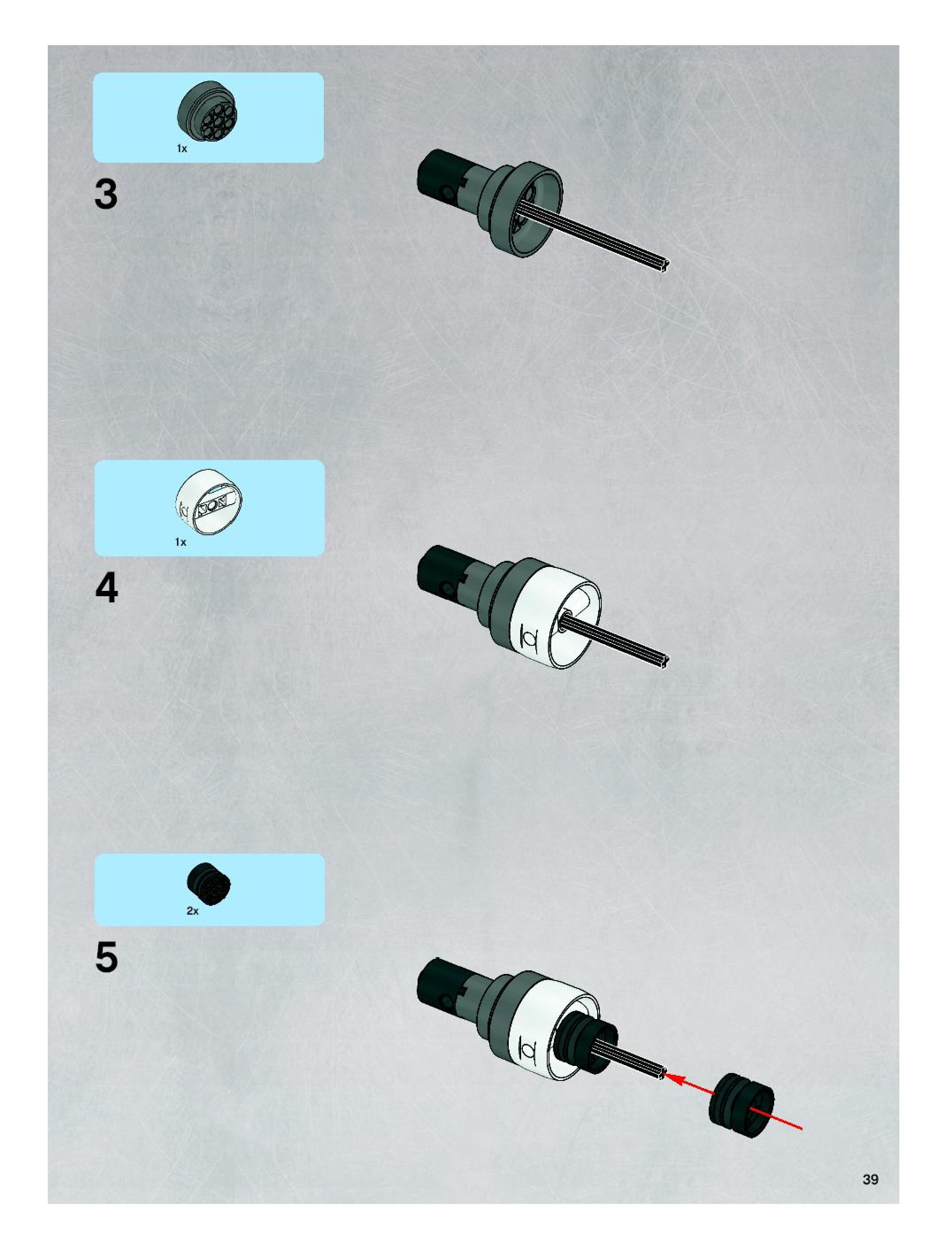 1x

3

1x

4

2x

5

39