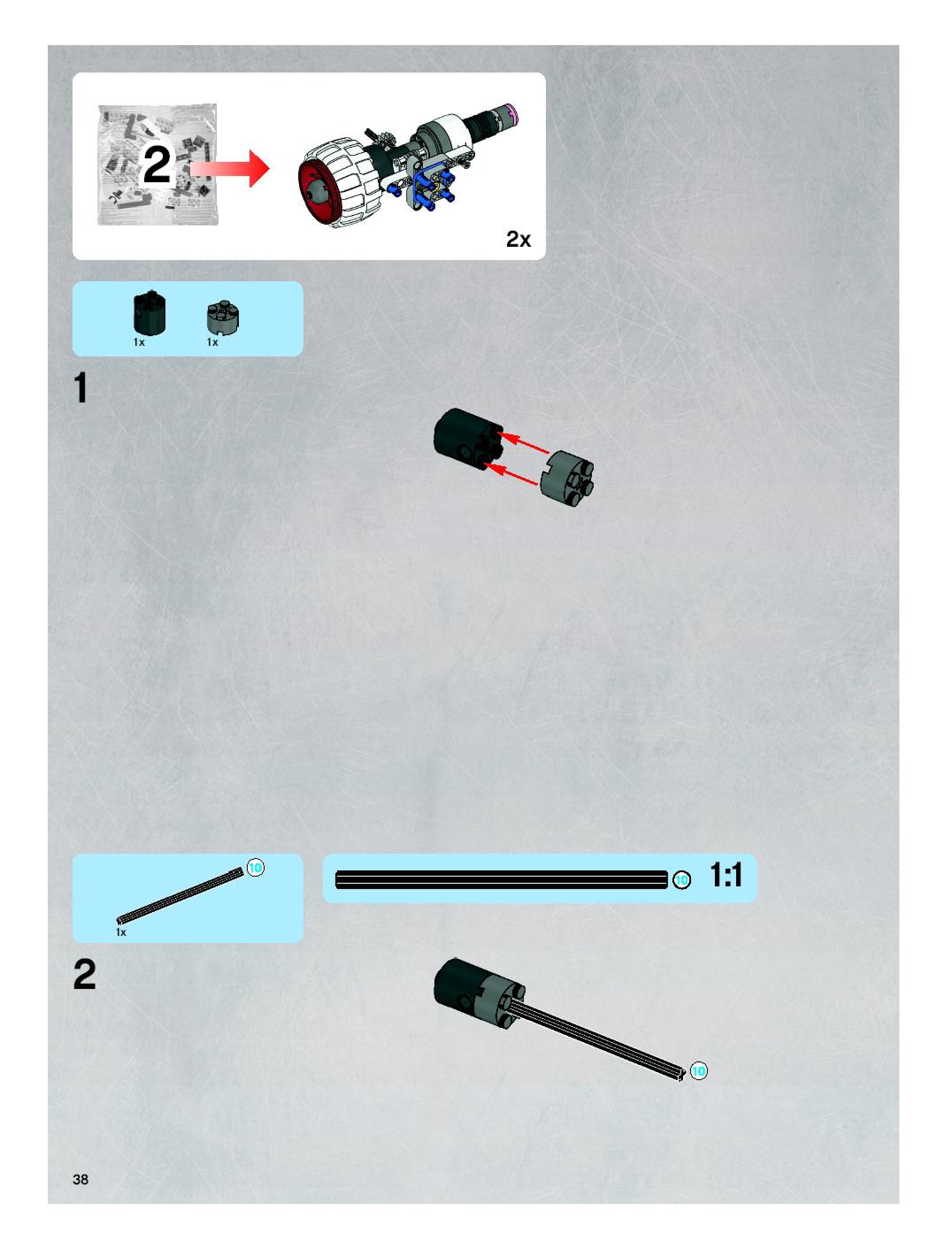 2

2x

1x 1x

1

10
1x

10 1:1

2

10

38