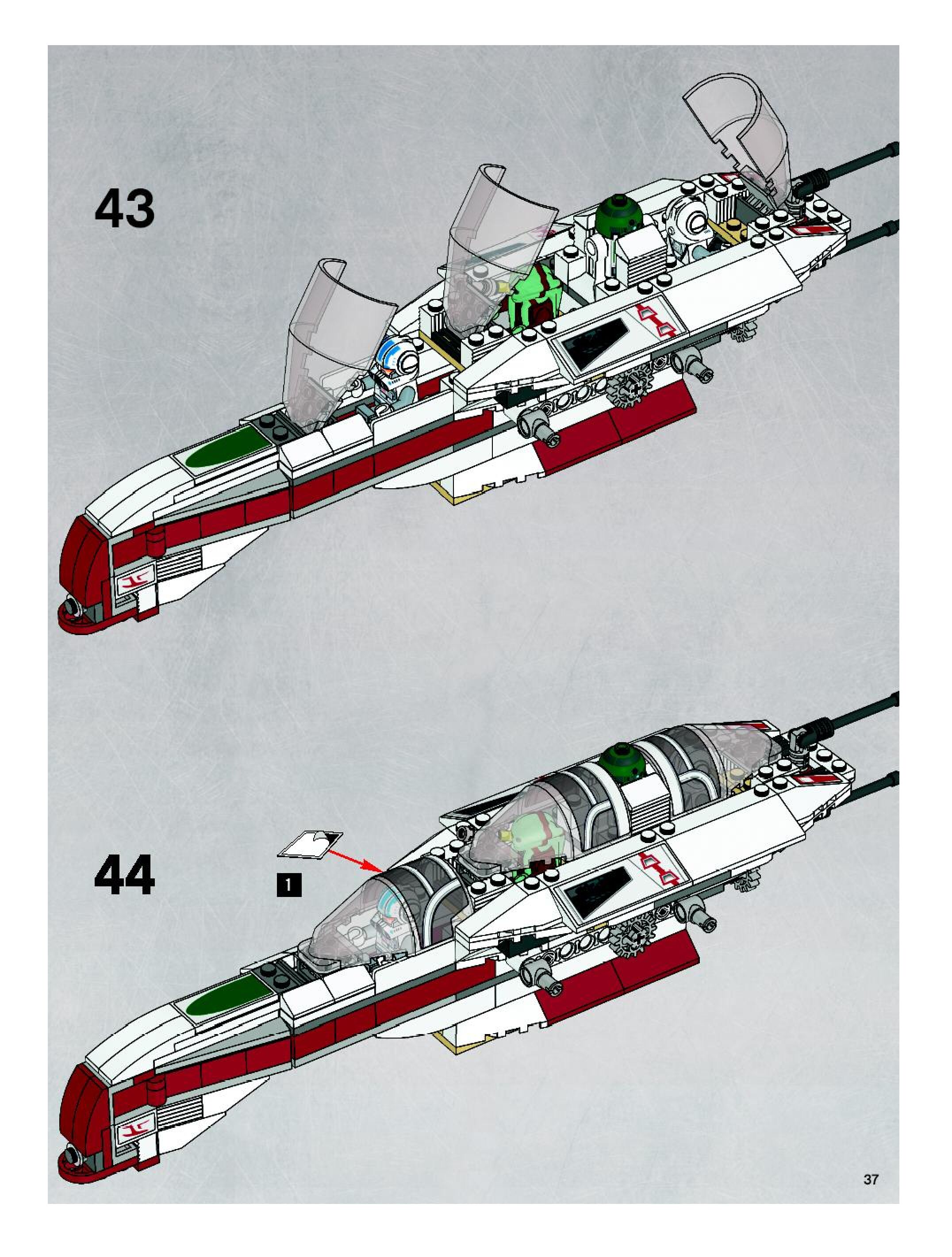 43

44

1

37