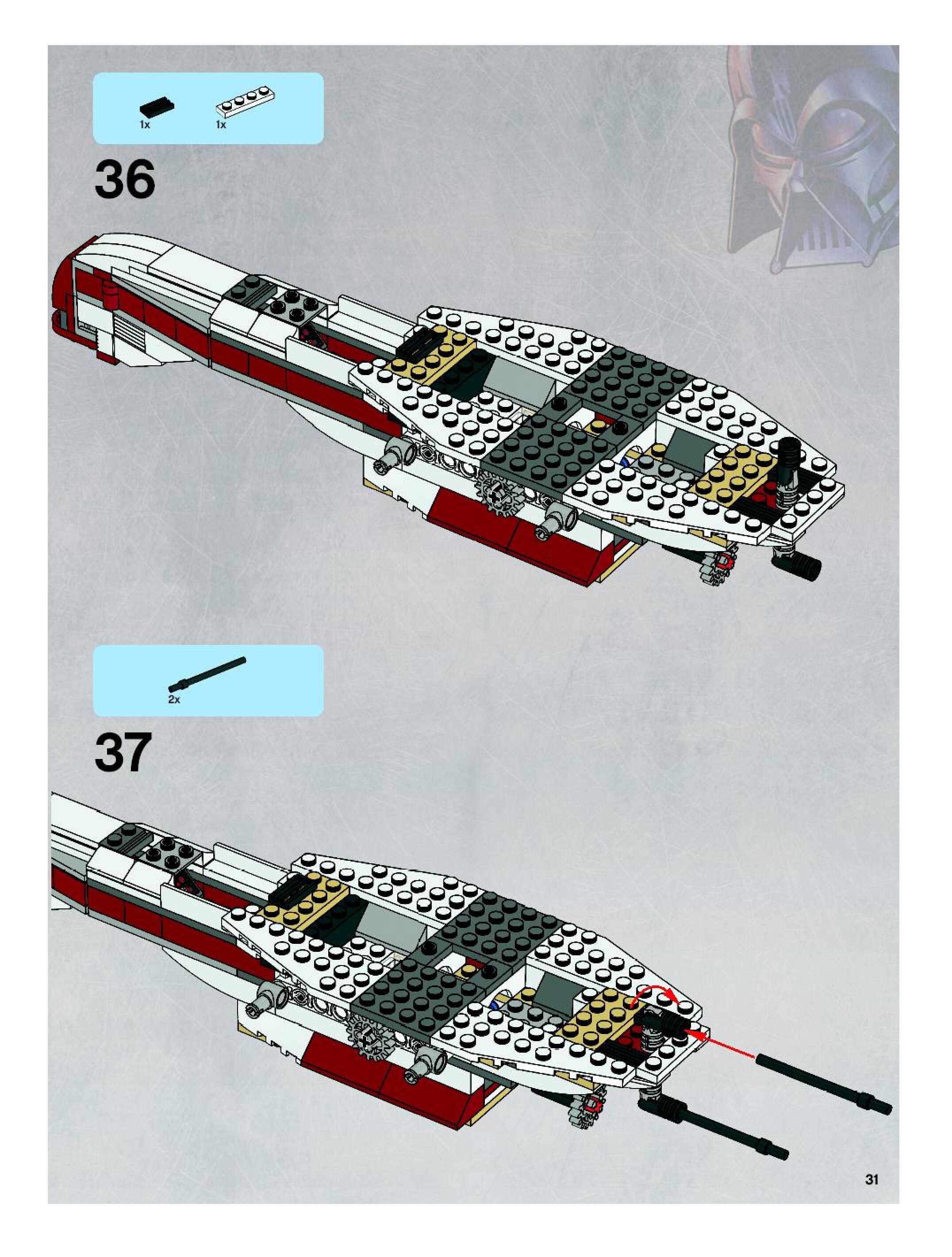 1x 1x

36

2x

37

31