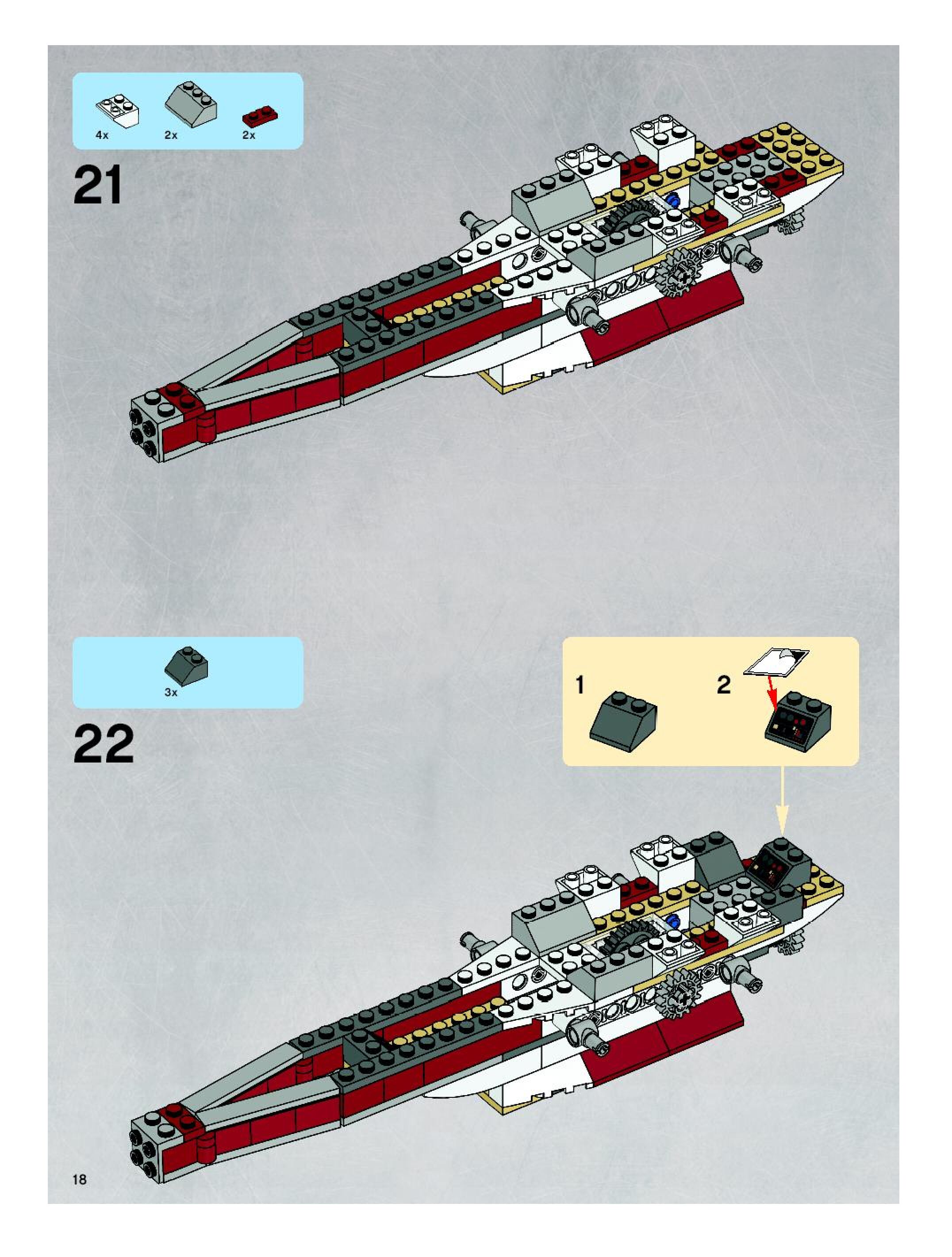 4x 2x 2x

21

3x

22

1

2

18