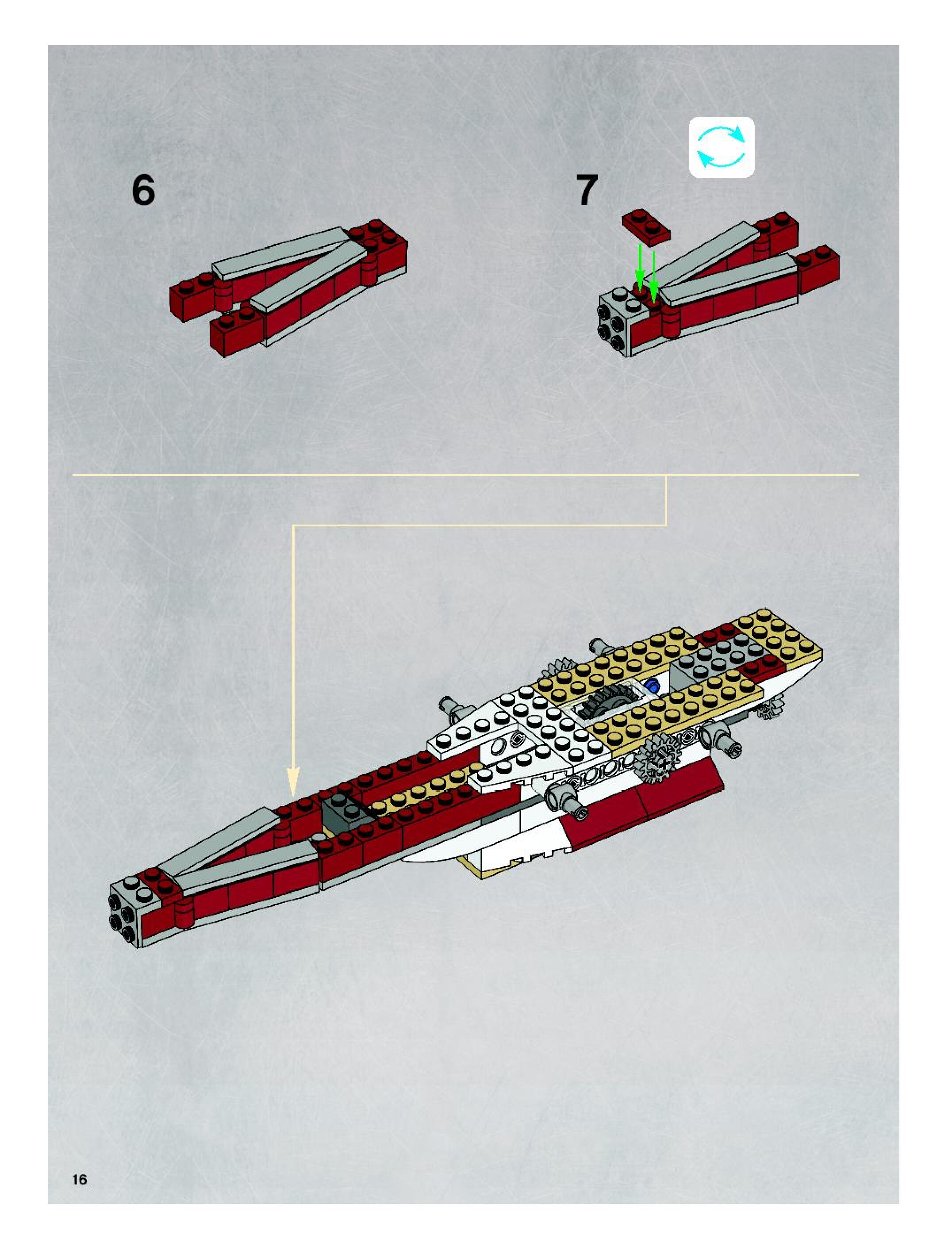 6

7

16