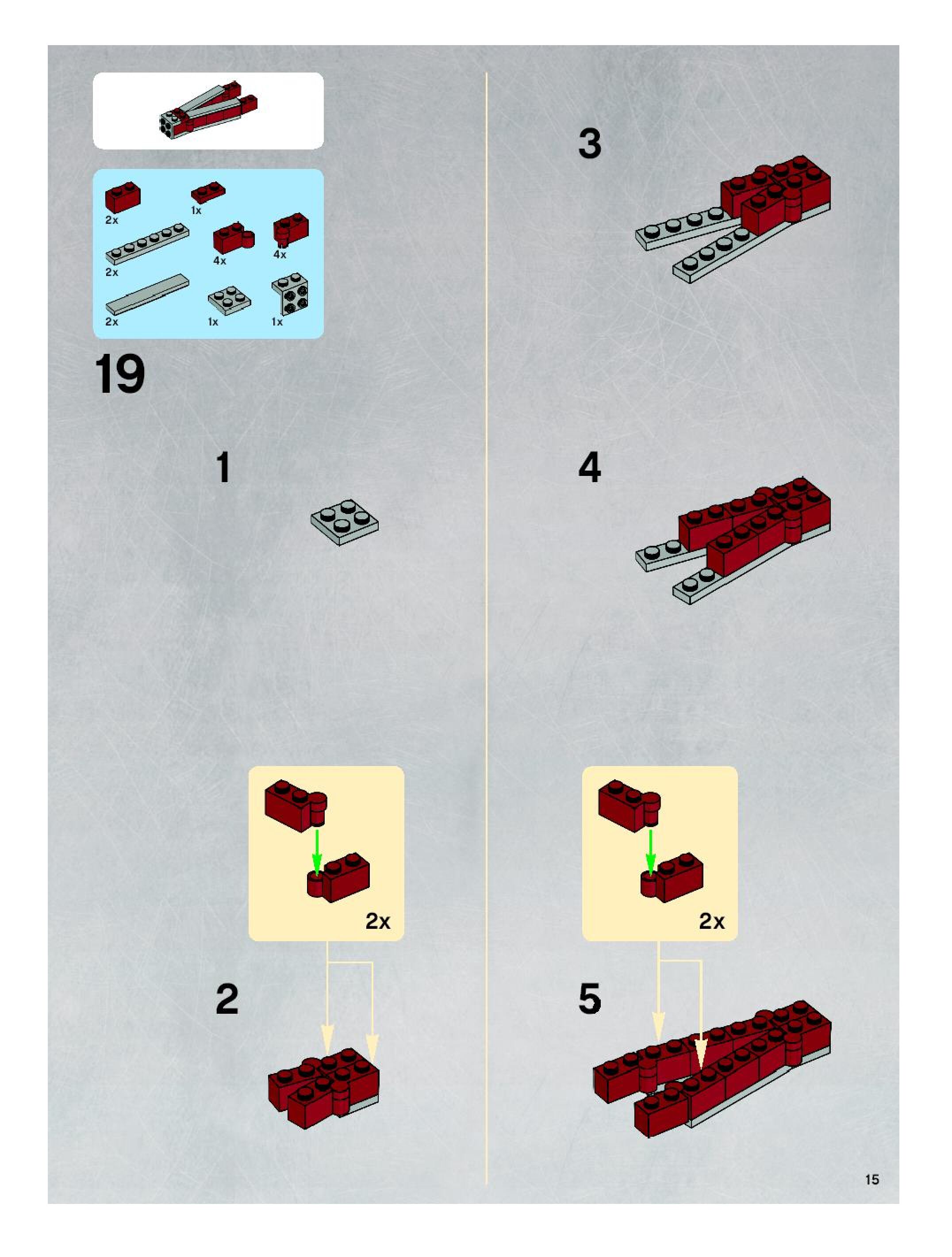 2x
1x
2x
4x
4x
2x
1x
1x

19

1

2x

2

3

4

2x

5

15