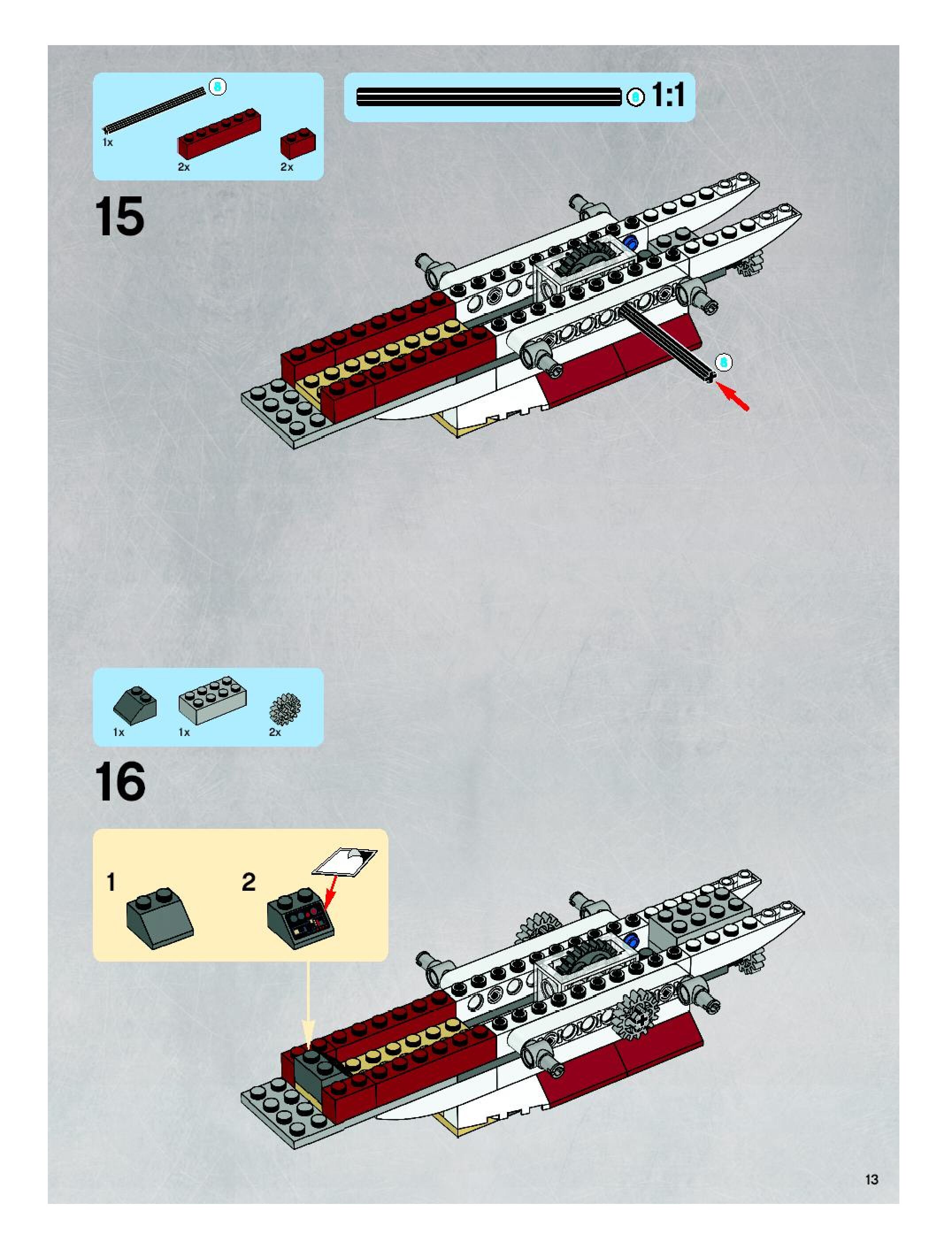 8

1x

2x

2x

8 1:1

15

8

1x

1x

2x

16

1

2

13