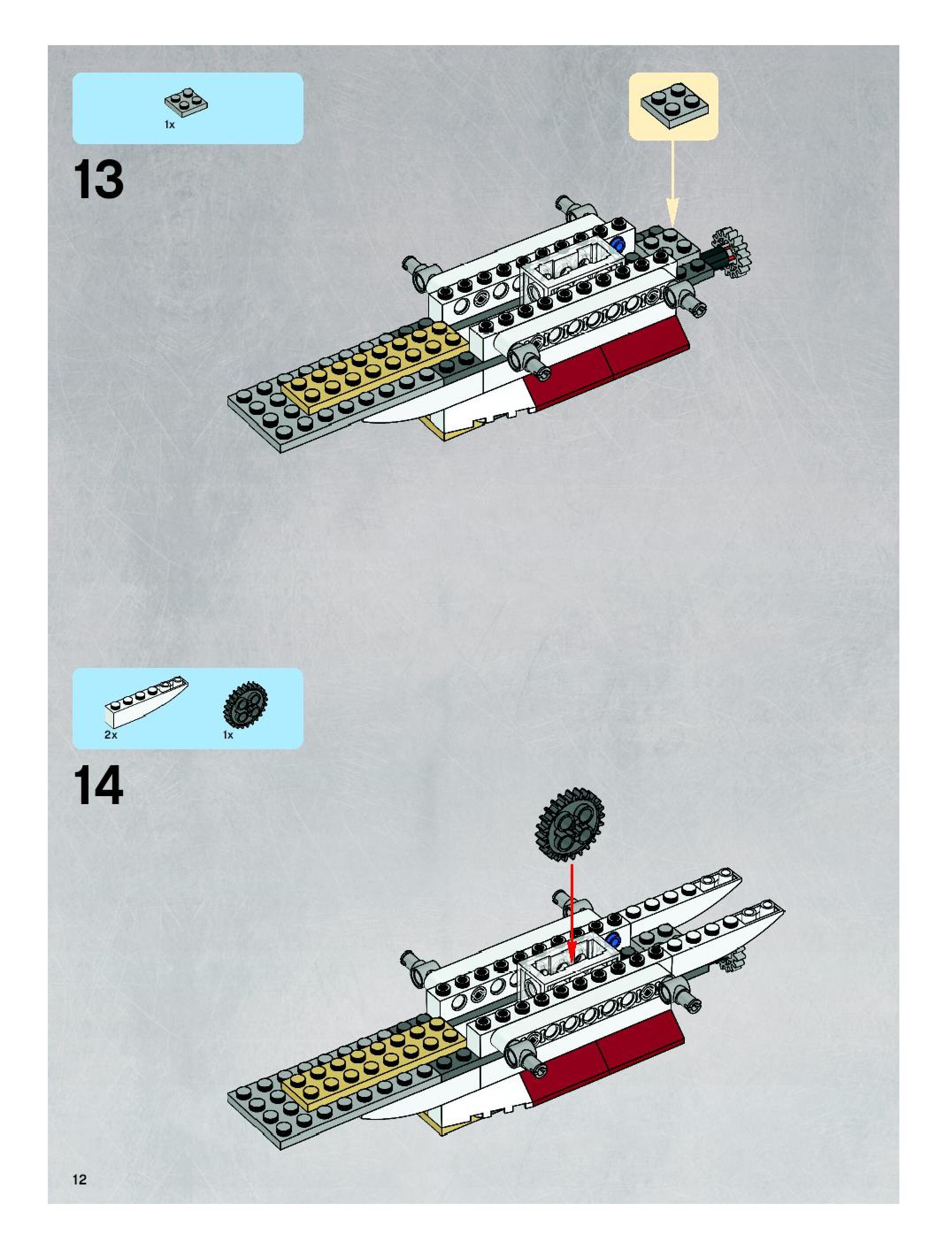 1x

13

2x

1x

14

12