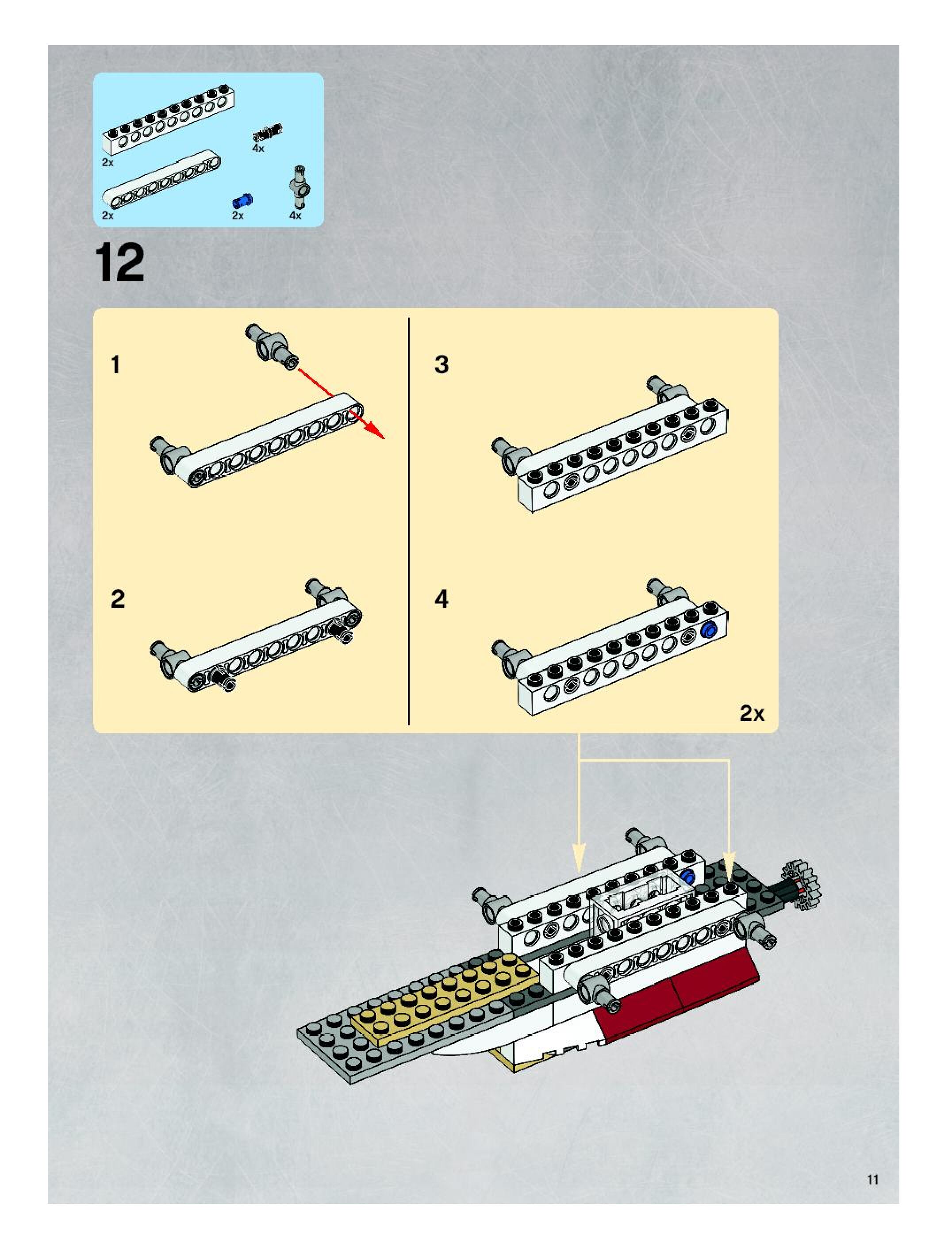 2x

4x

2x

2x

4x

12

1

2

3

4

2x

11