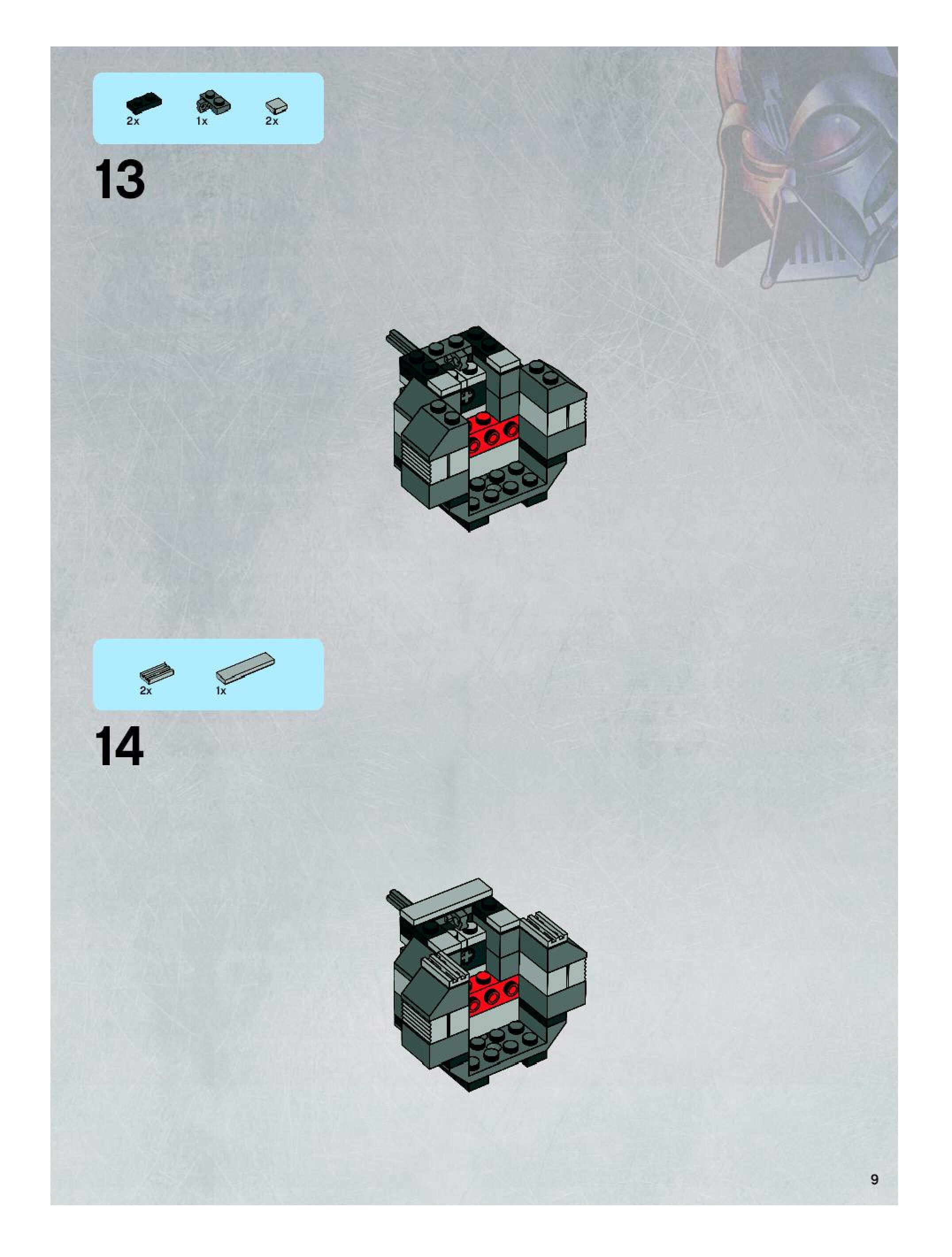 2x 1x 2x

13

2x 1x

14

9