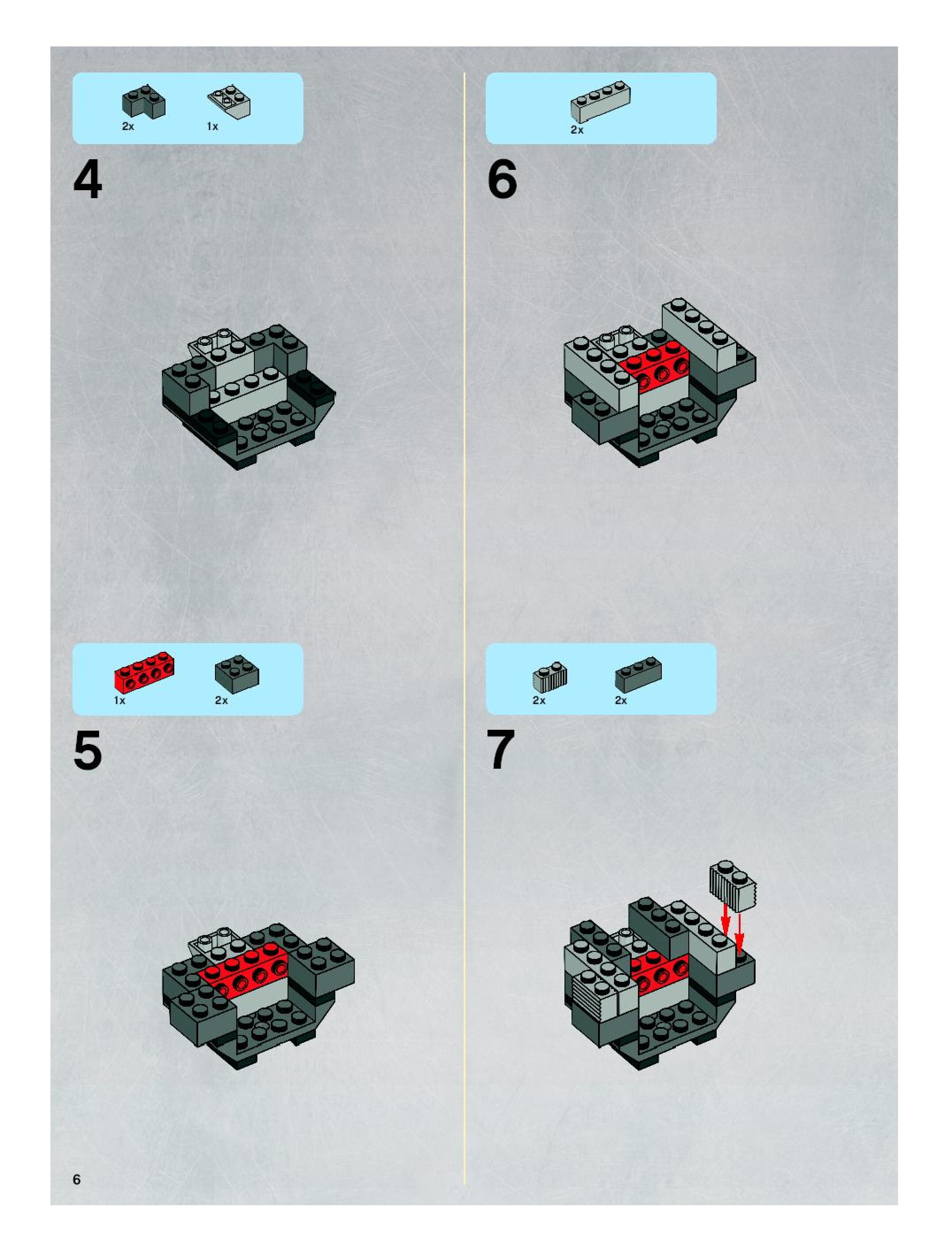 2x 1x

4

1x 2x

5

2x

6

2x 2x

7

6