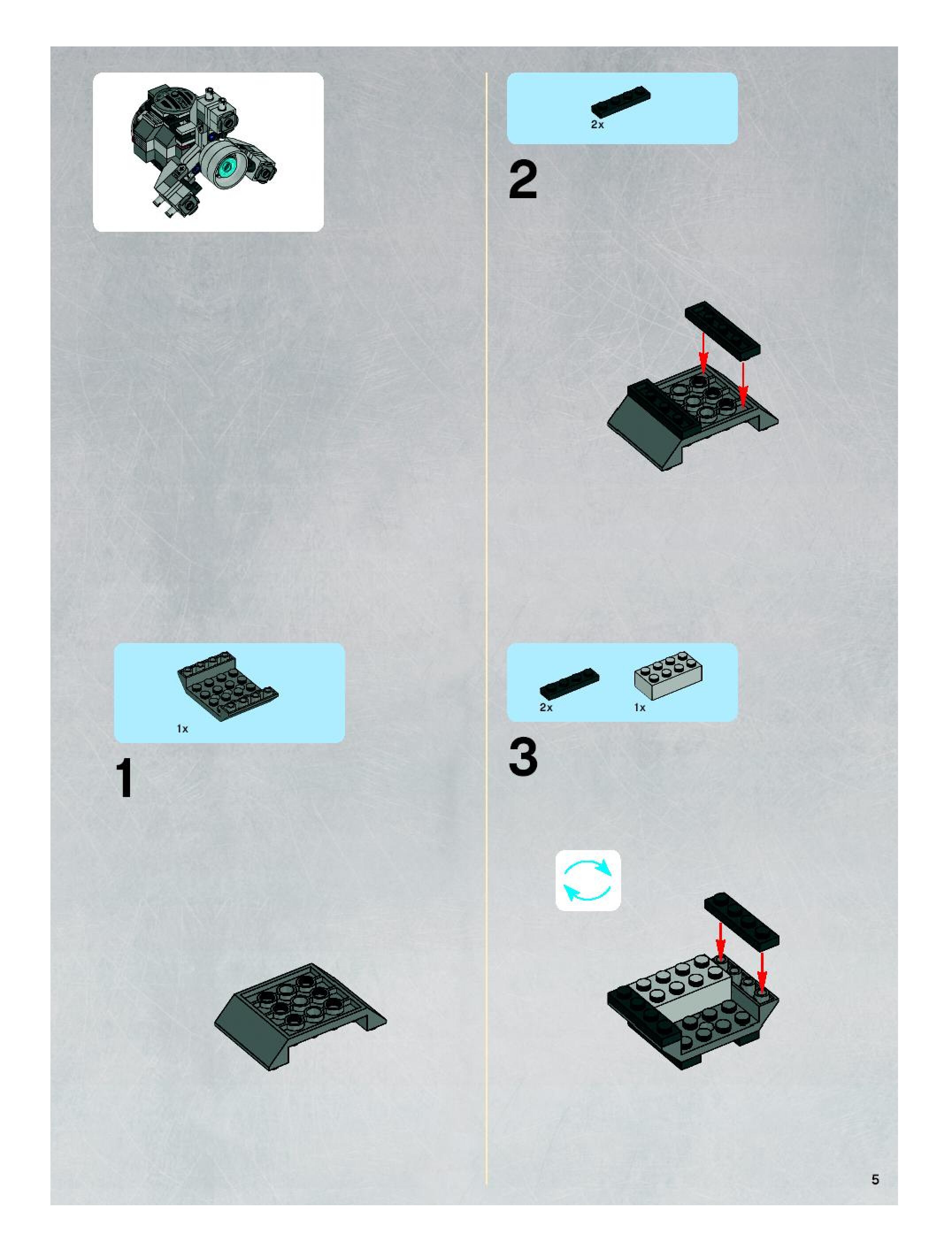 1x

1

2x

2

2x

1x

3

5