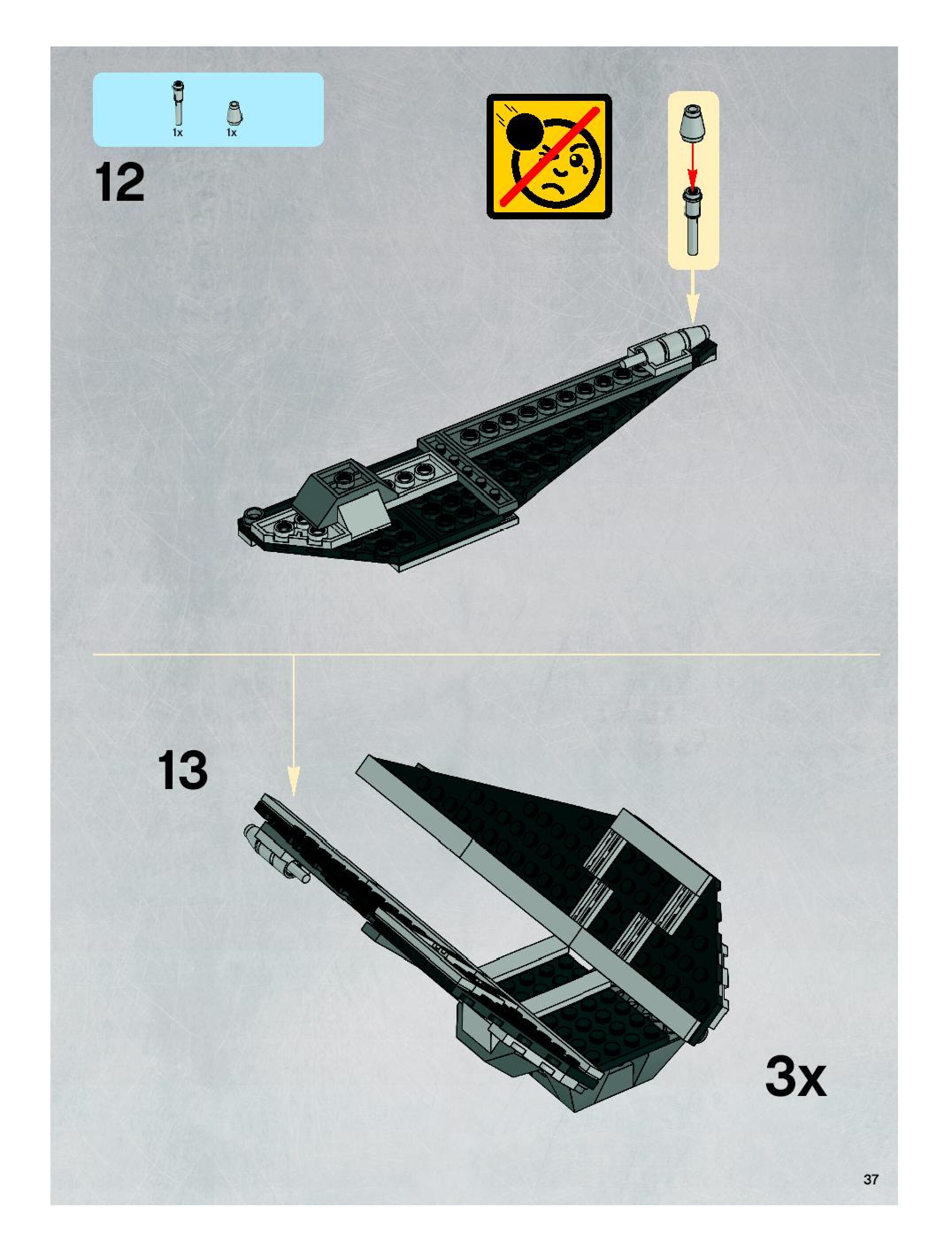 1x 1x

12

13

3x

37