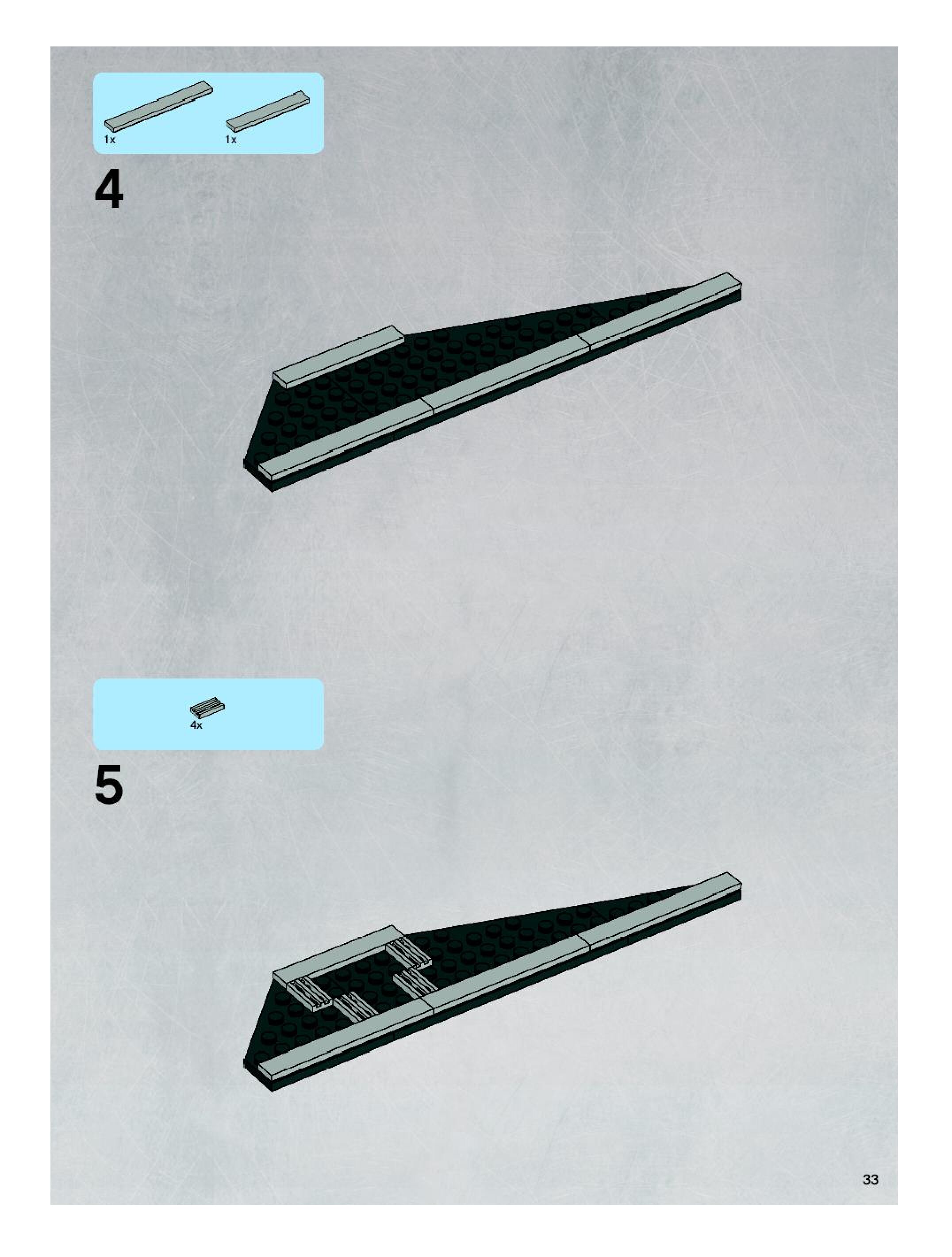 1x 1x

4

4x

5

33